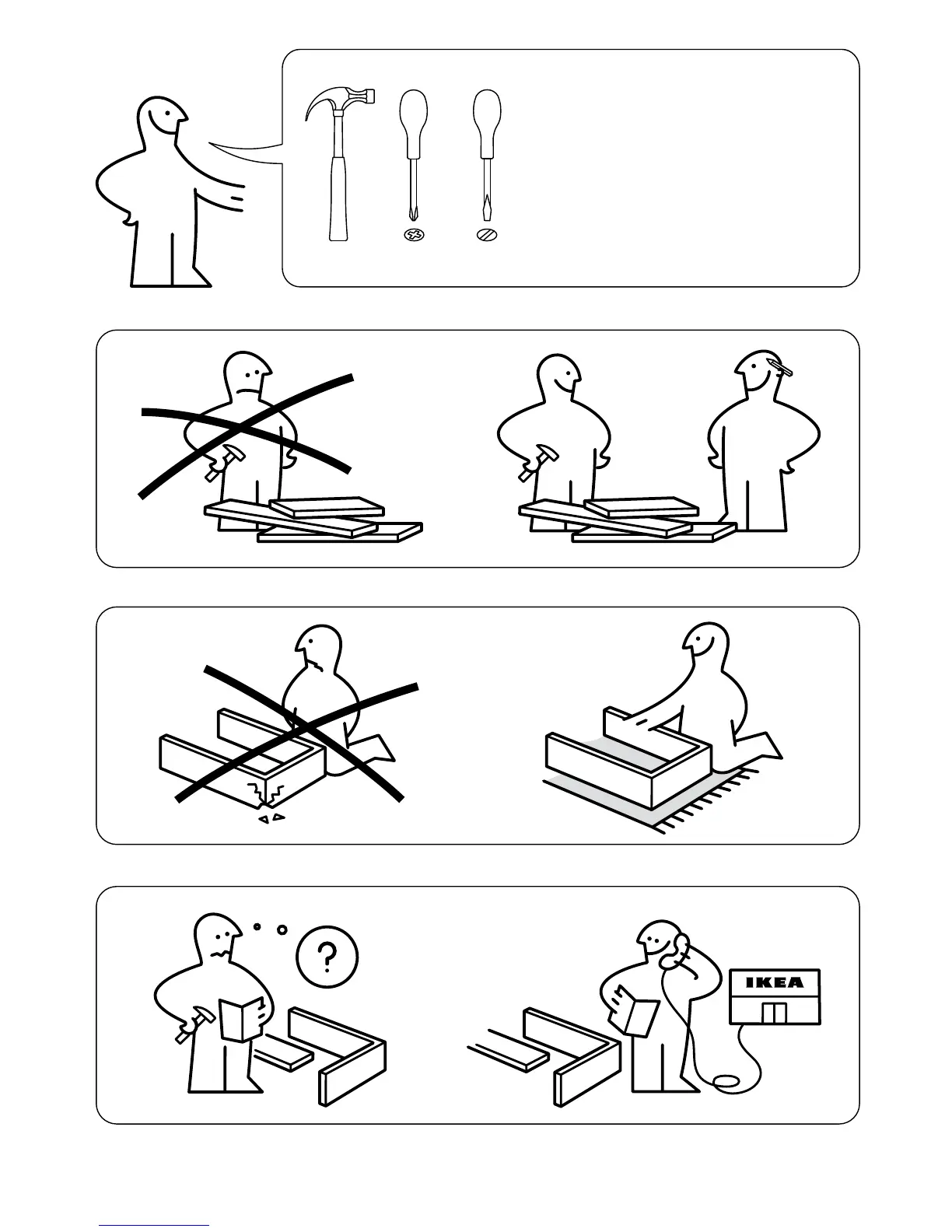 ?

IKEA