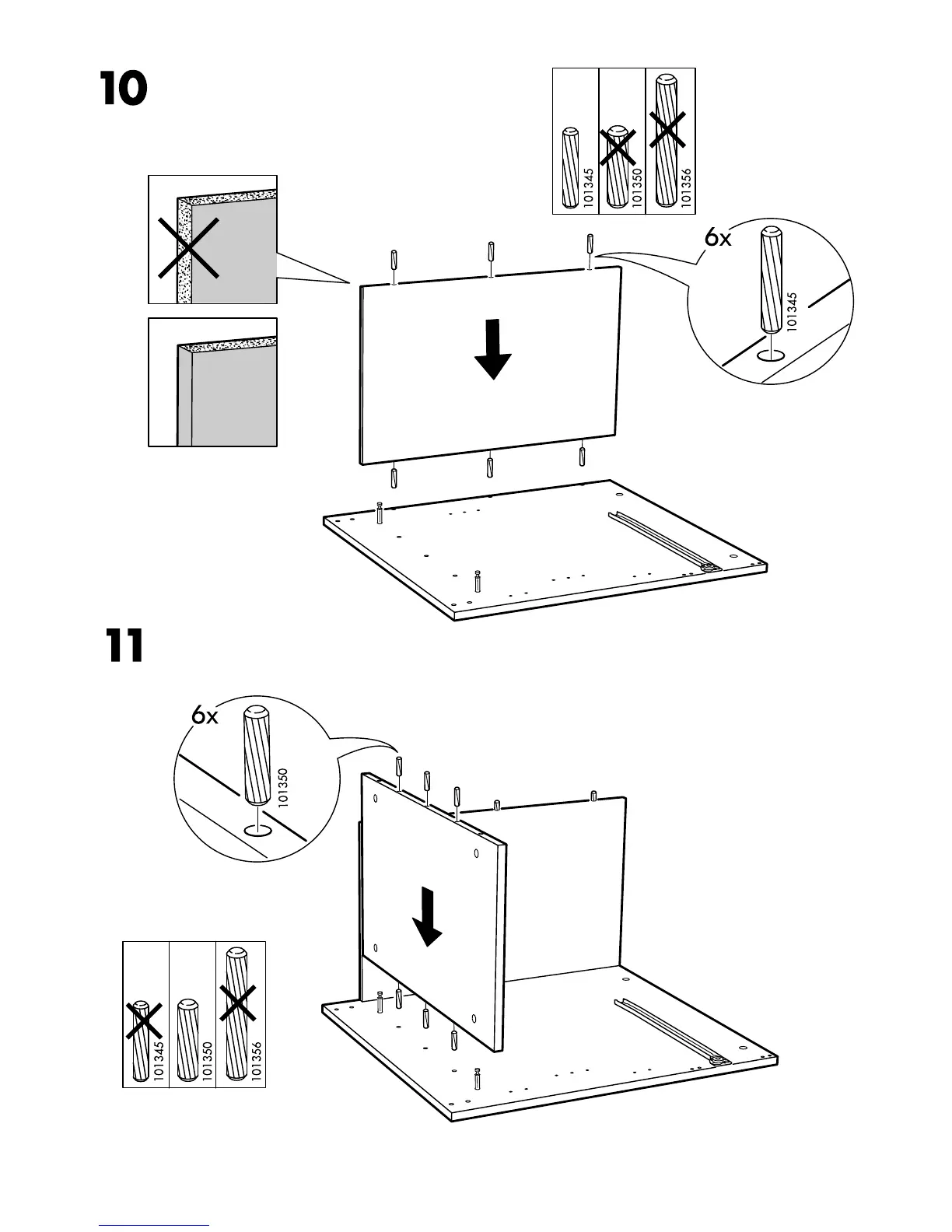 10

101345 101350 101356

6x

101345

11

6x

101350

101345 101350 101356