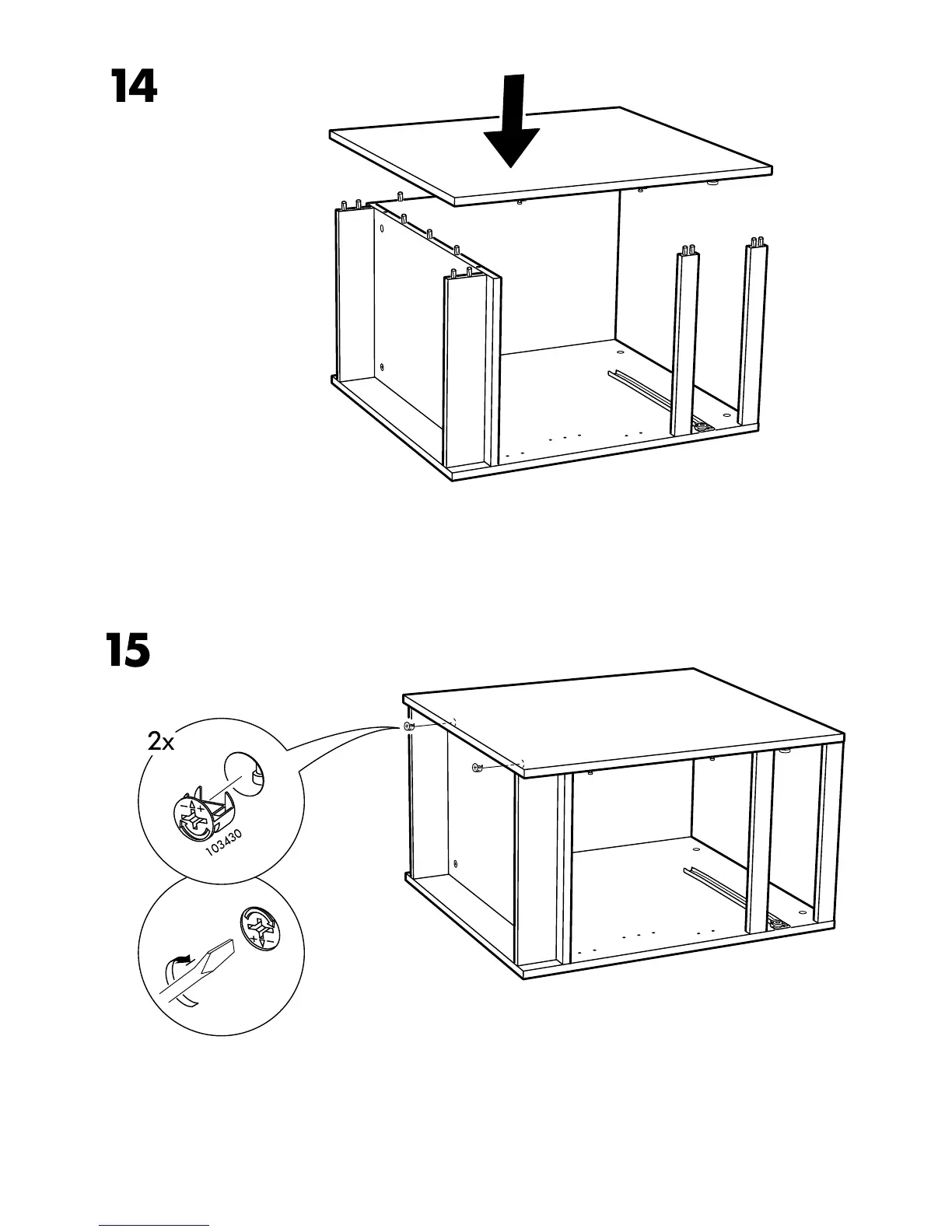 14

15

2x

103430