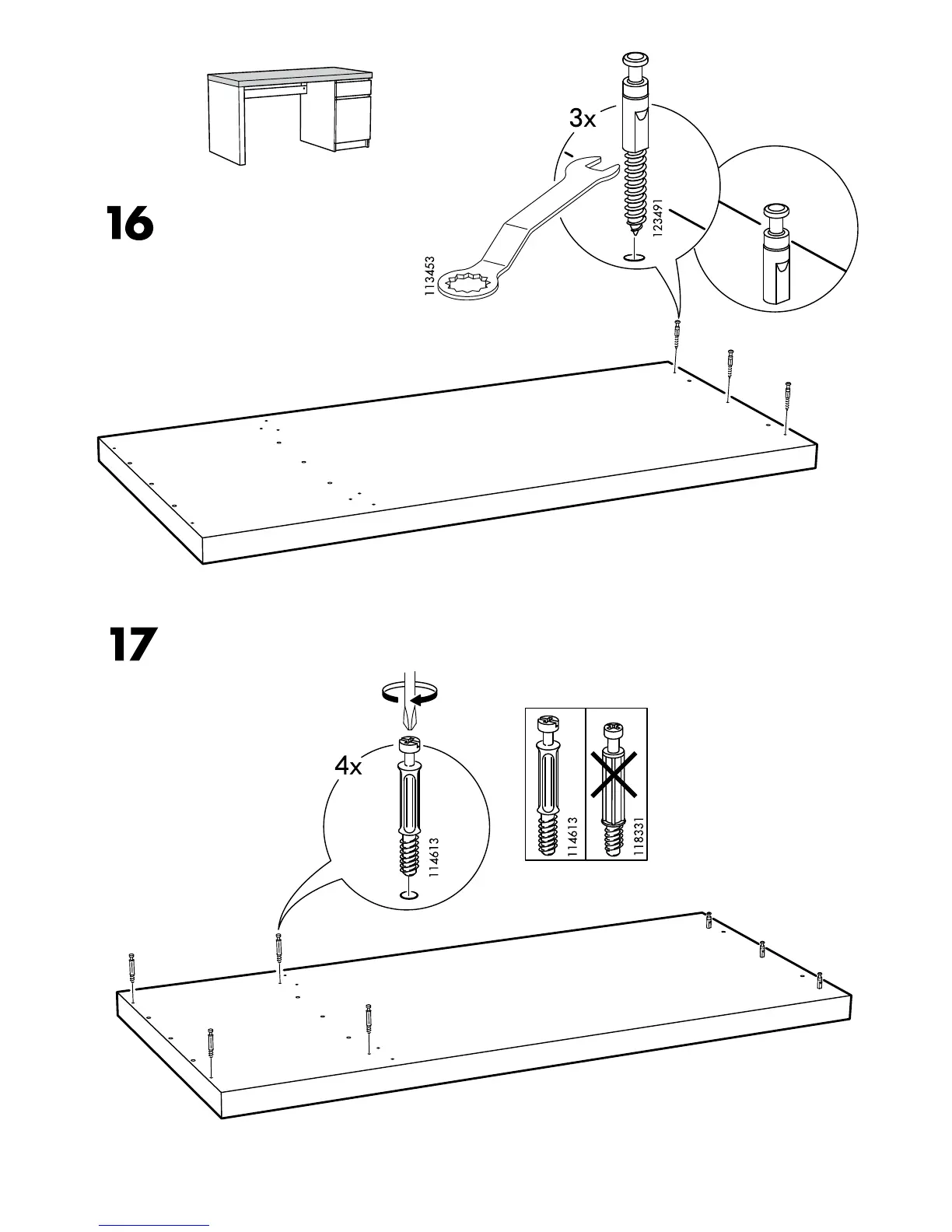 16

3x

113453

123491

17

4x

114613

114613

118331