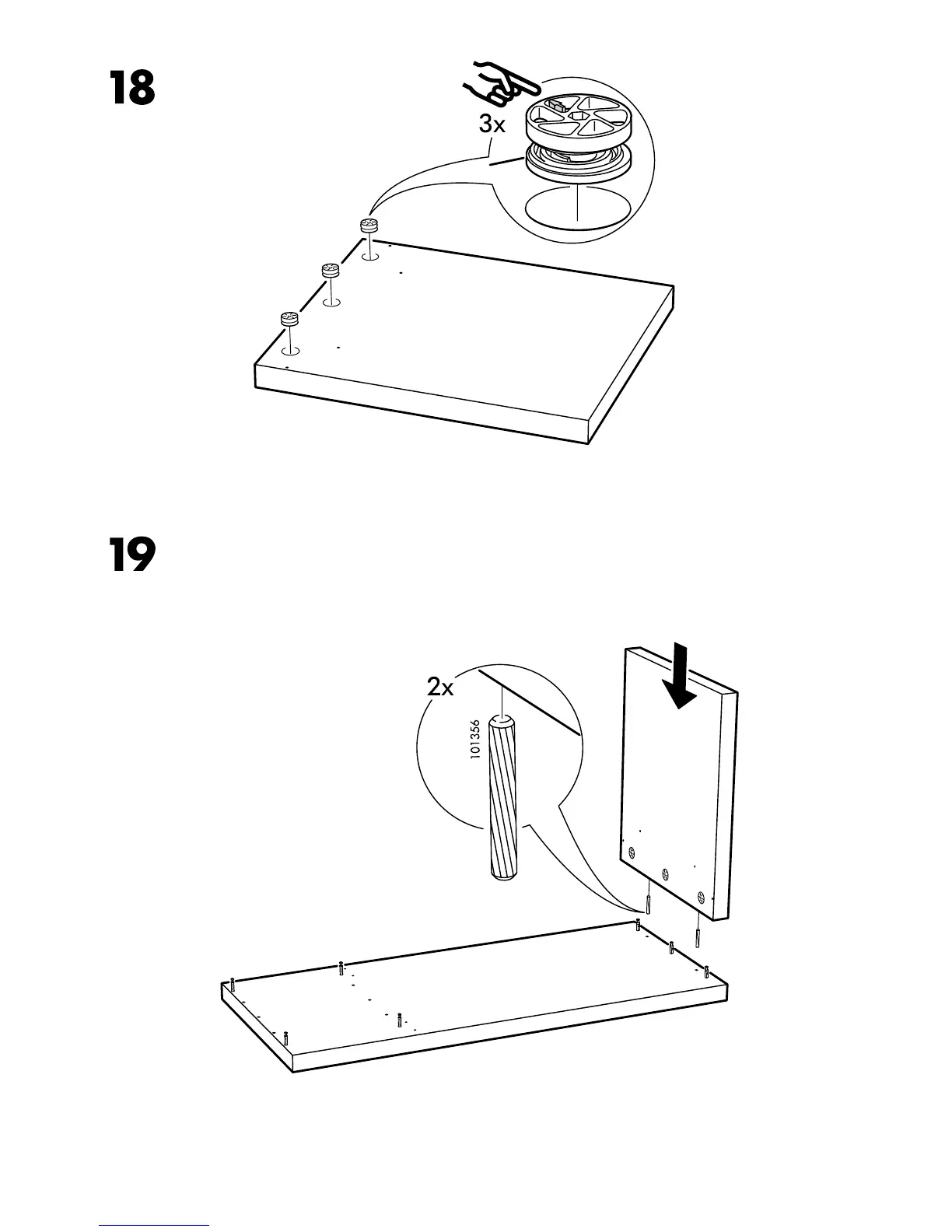 18

3x

19

2x

101356