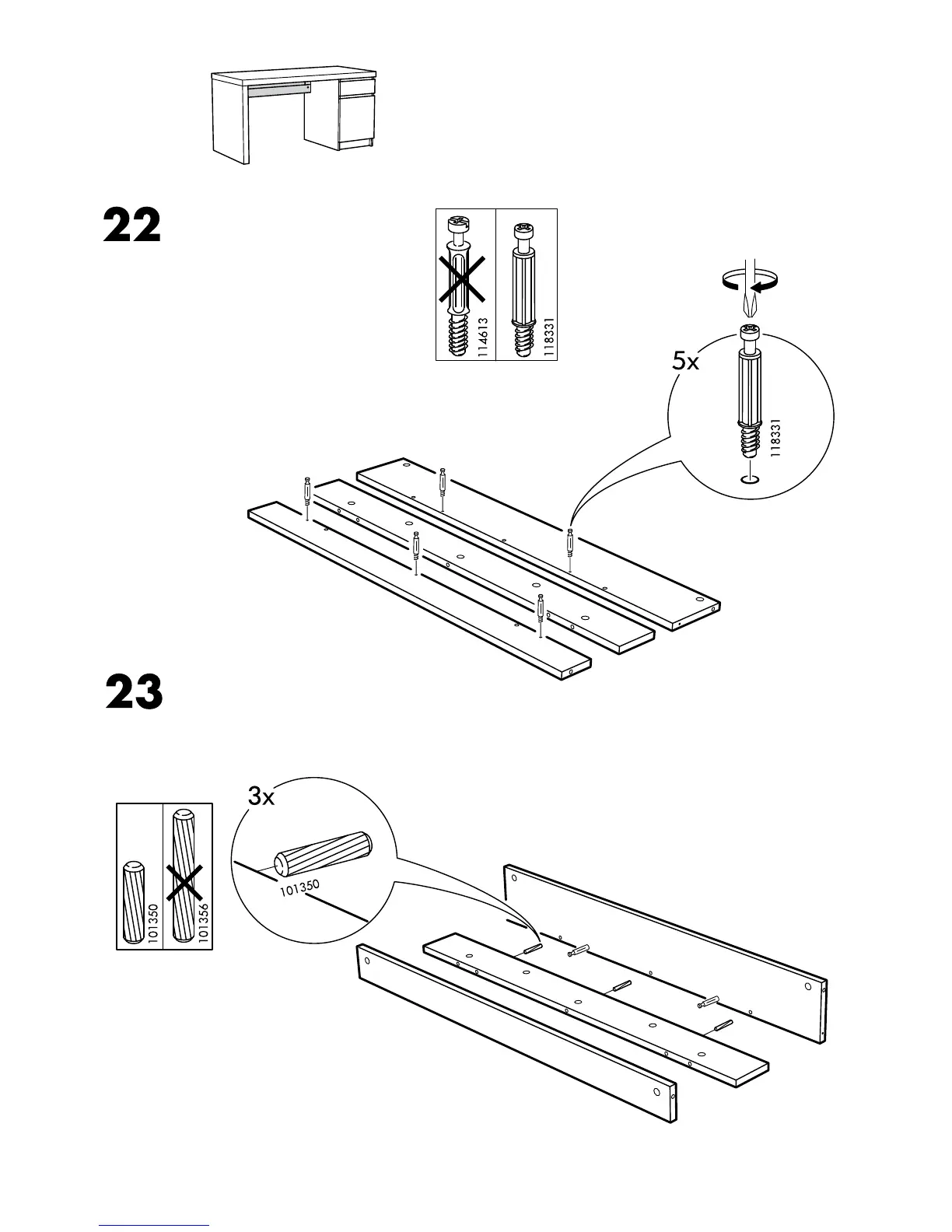 22

114613

118331

5x

118331

23

101350

101356

3x

101350