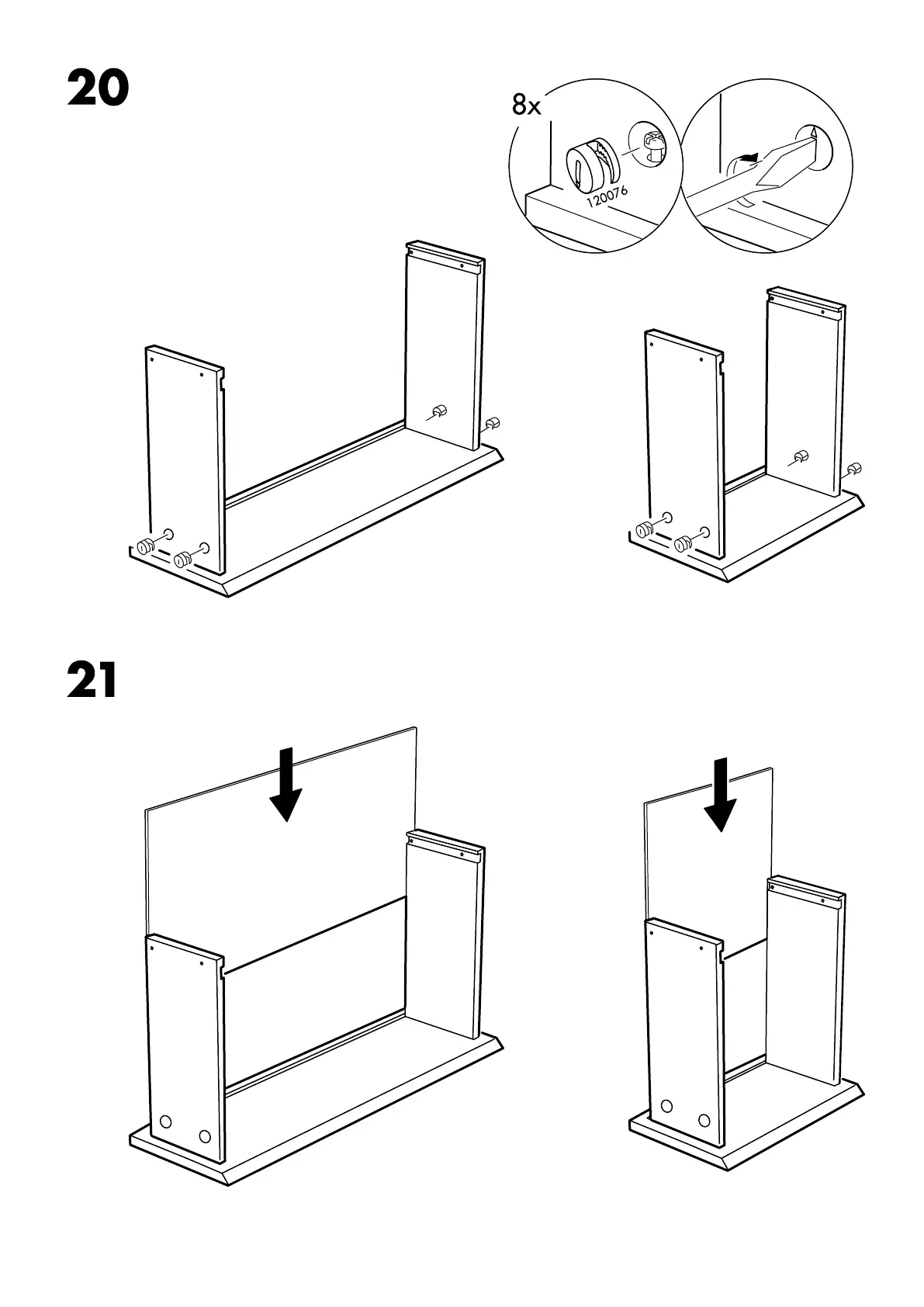 20

8x

120076

21