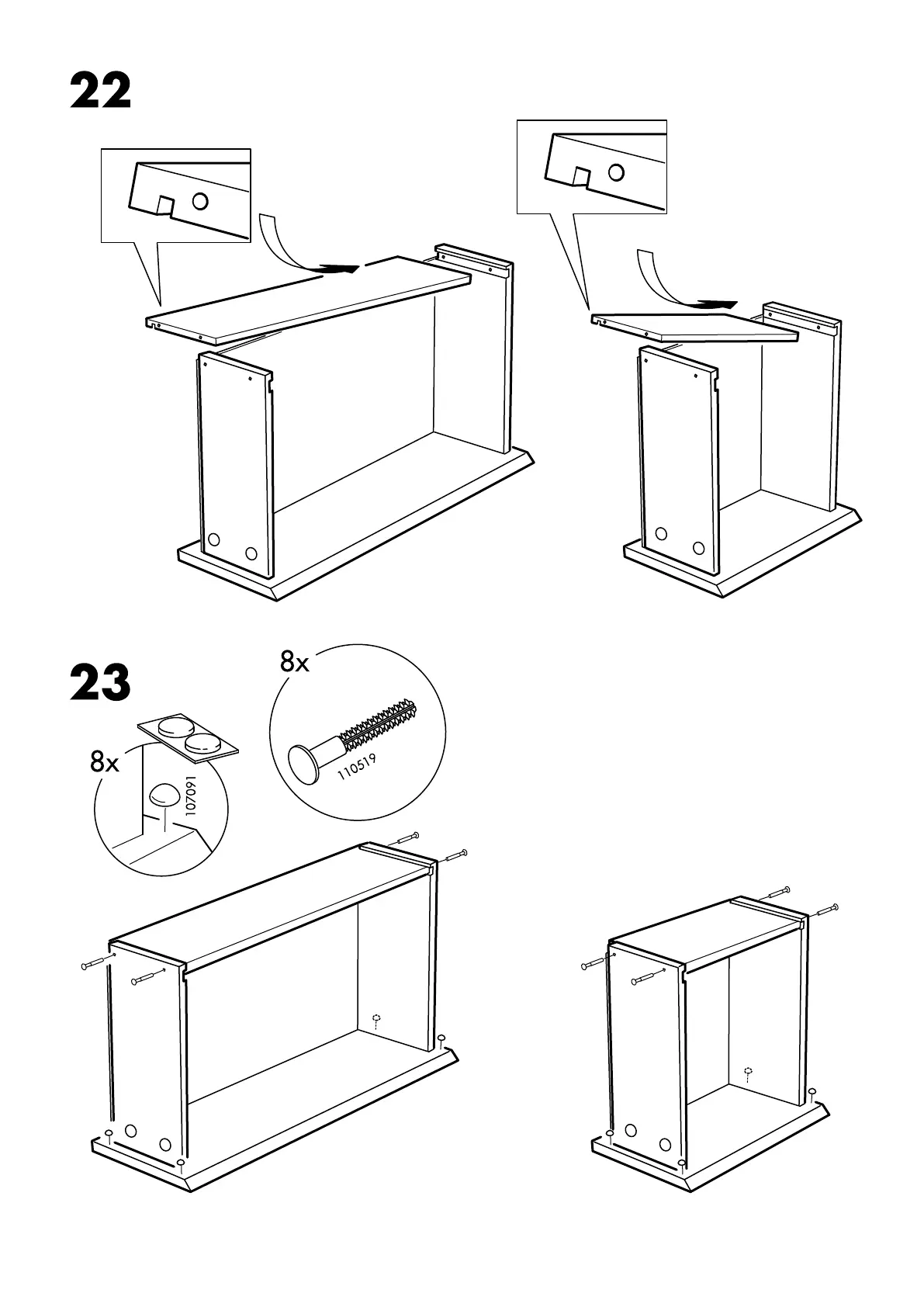 22

23

8x

107091

8x

110519