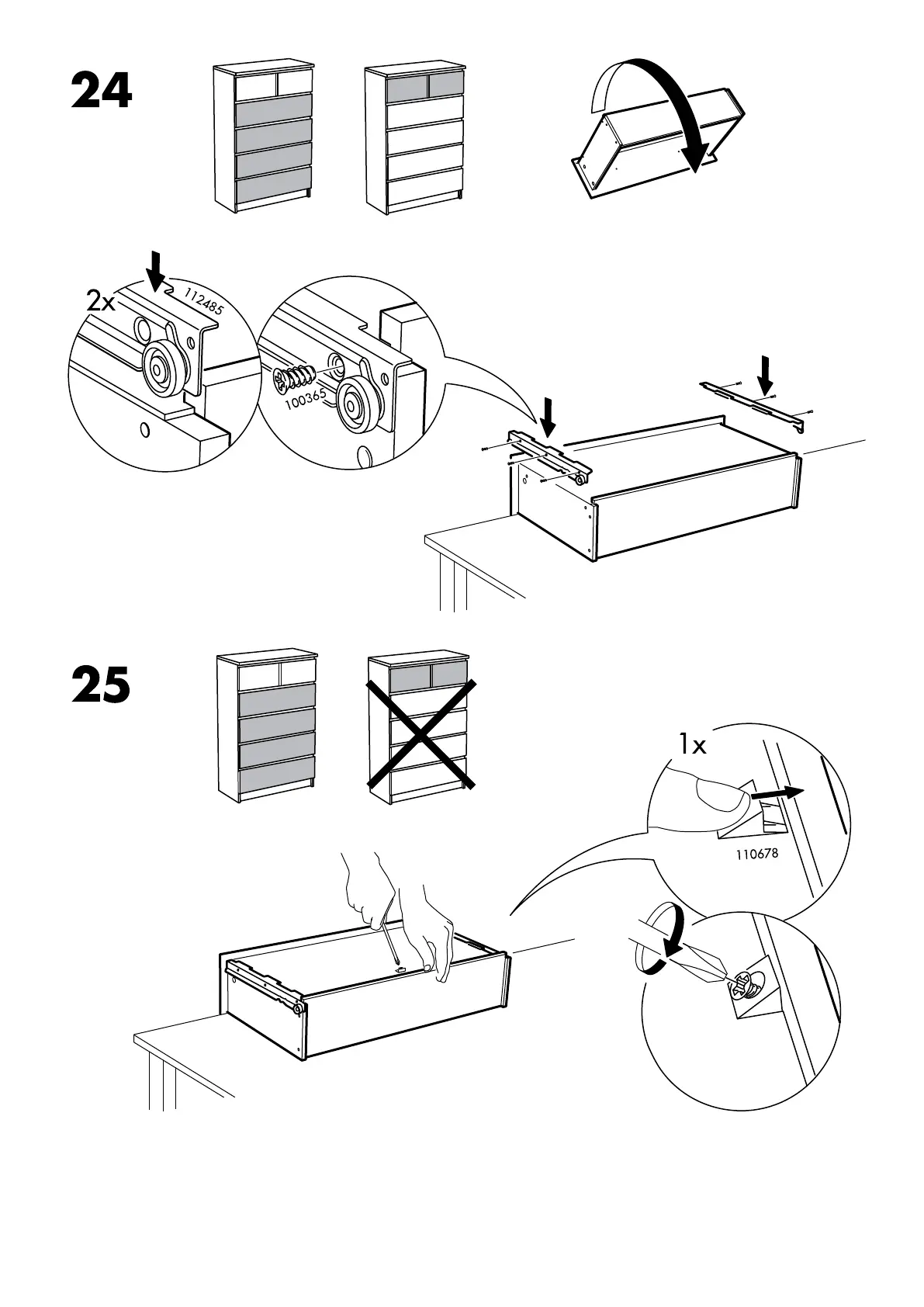 24

2x

112485

100365

25

1x

110678