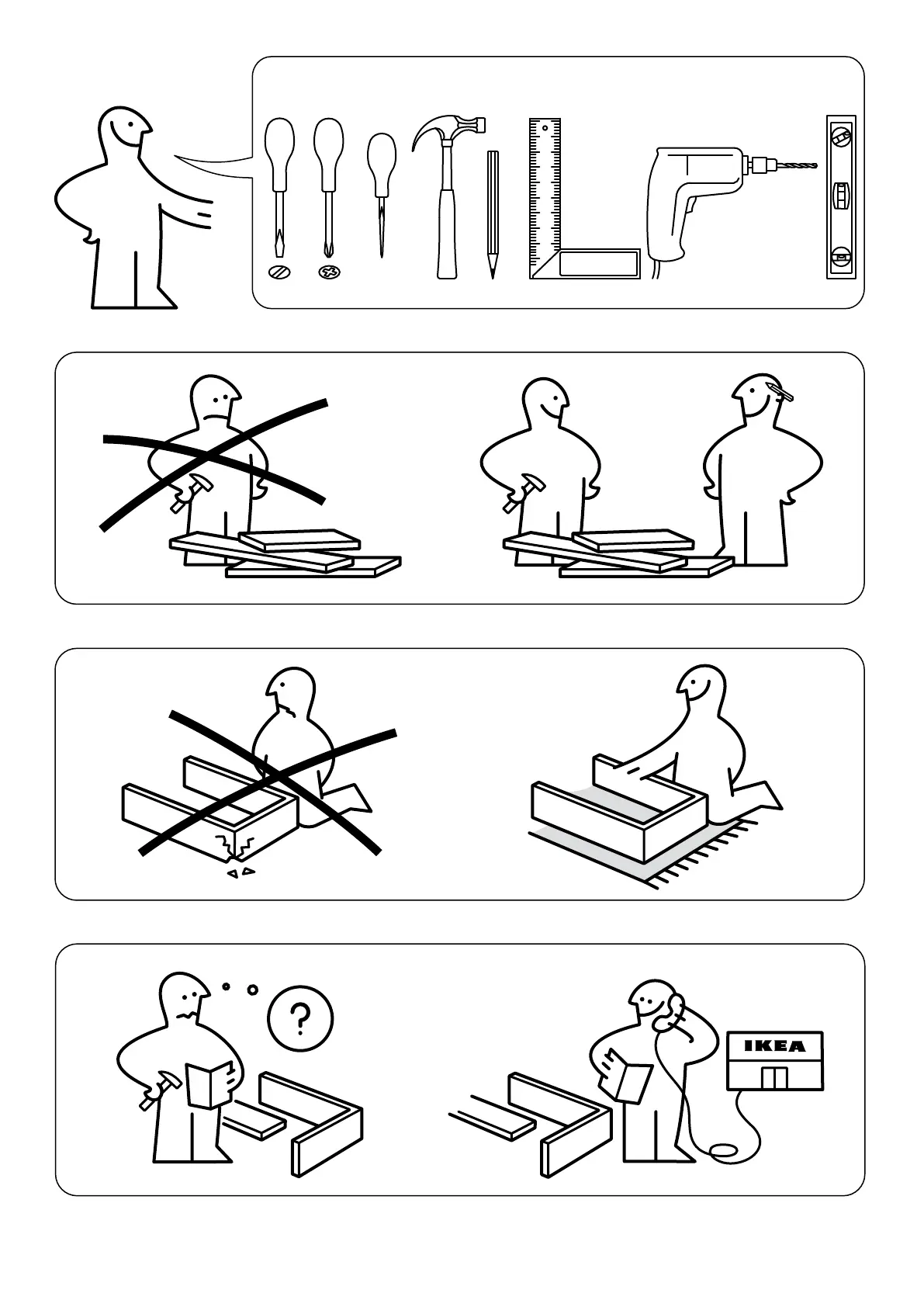 ?

IKEA