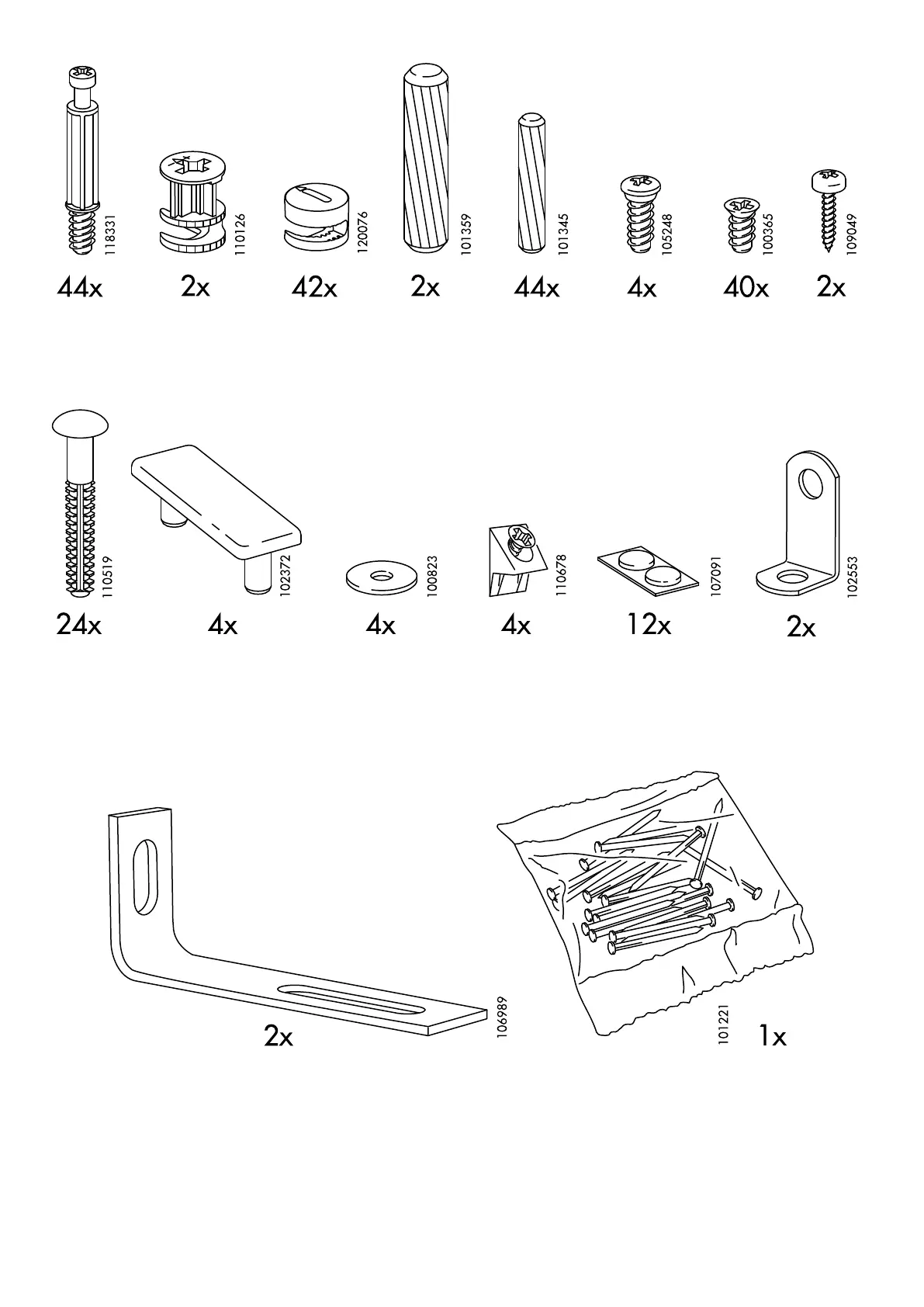 118331
44x

110126
2x

120076
42x

101359
2x

101345
44x

105248
4x

100365
40x

109049
2x

110519
24x

102372
4x

100823
4x

110678
4x

107091
12x

102553
2x

106989
2x

101221
1x