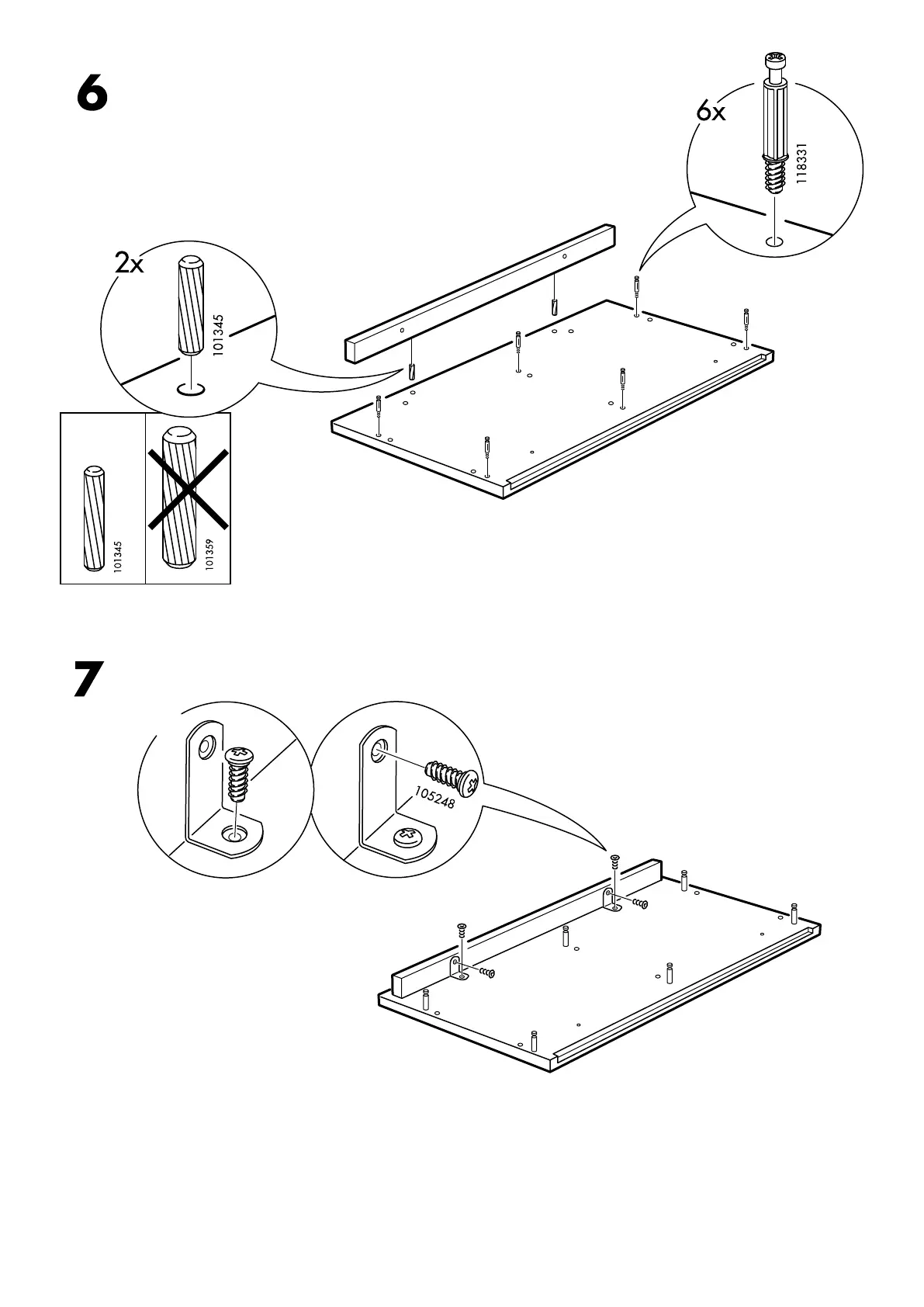 6

6x

118331

2x

101345

101345

101359

7

105248