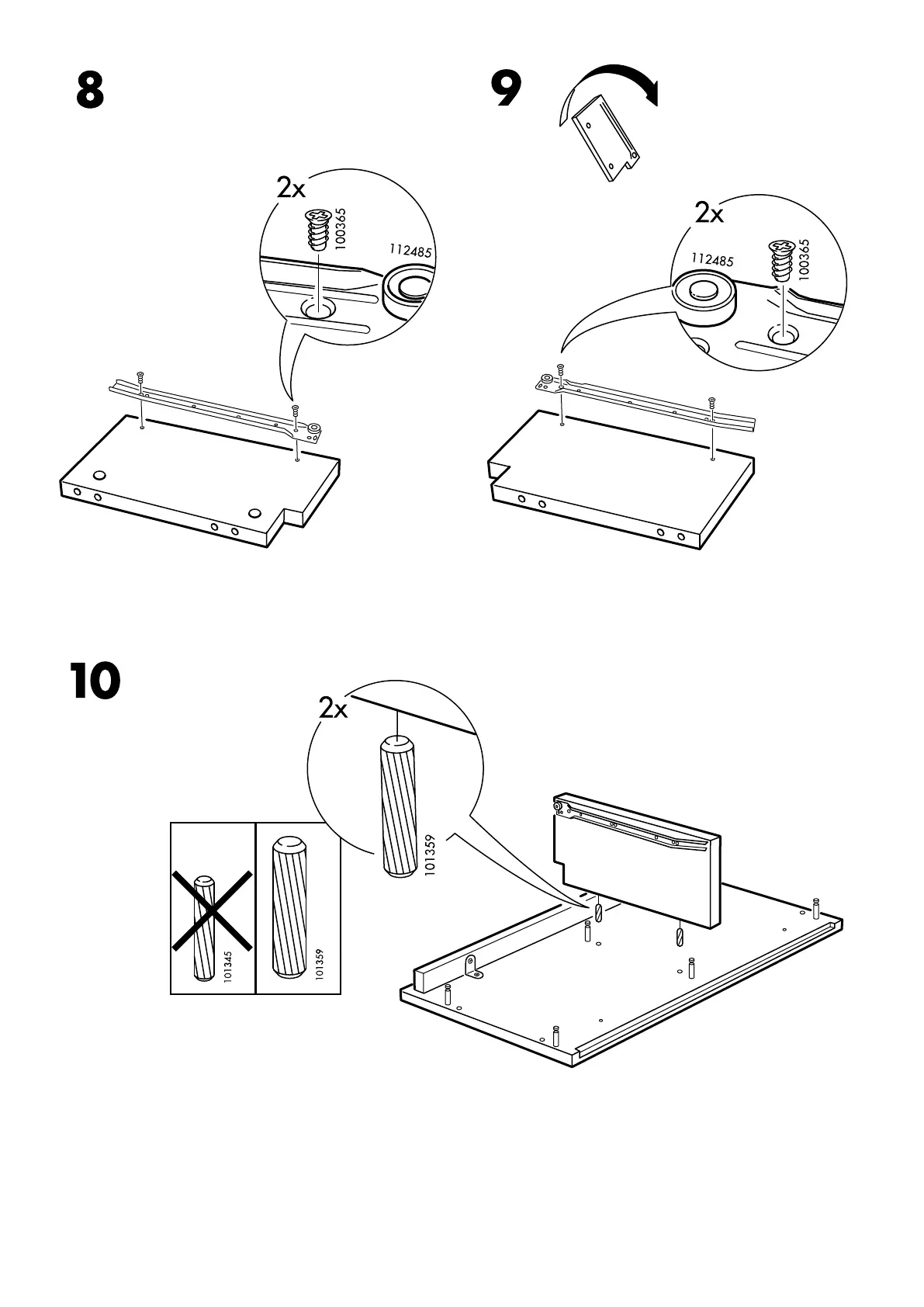 8

2x

100365

112485

9

2x

112485

100365

10

2x

101359

101345

101359