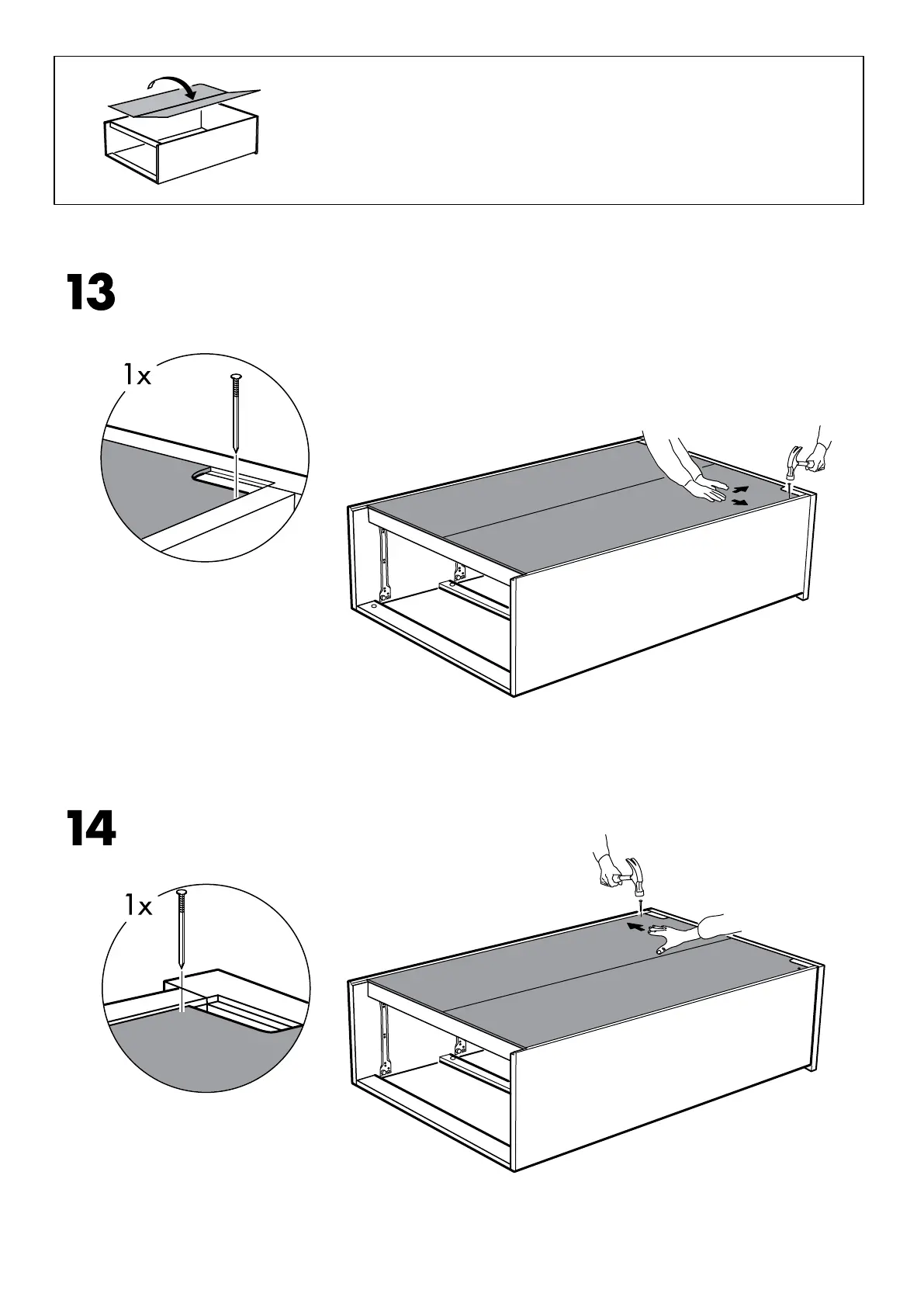 13

1x

14

1x