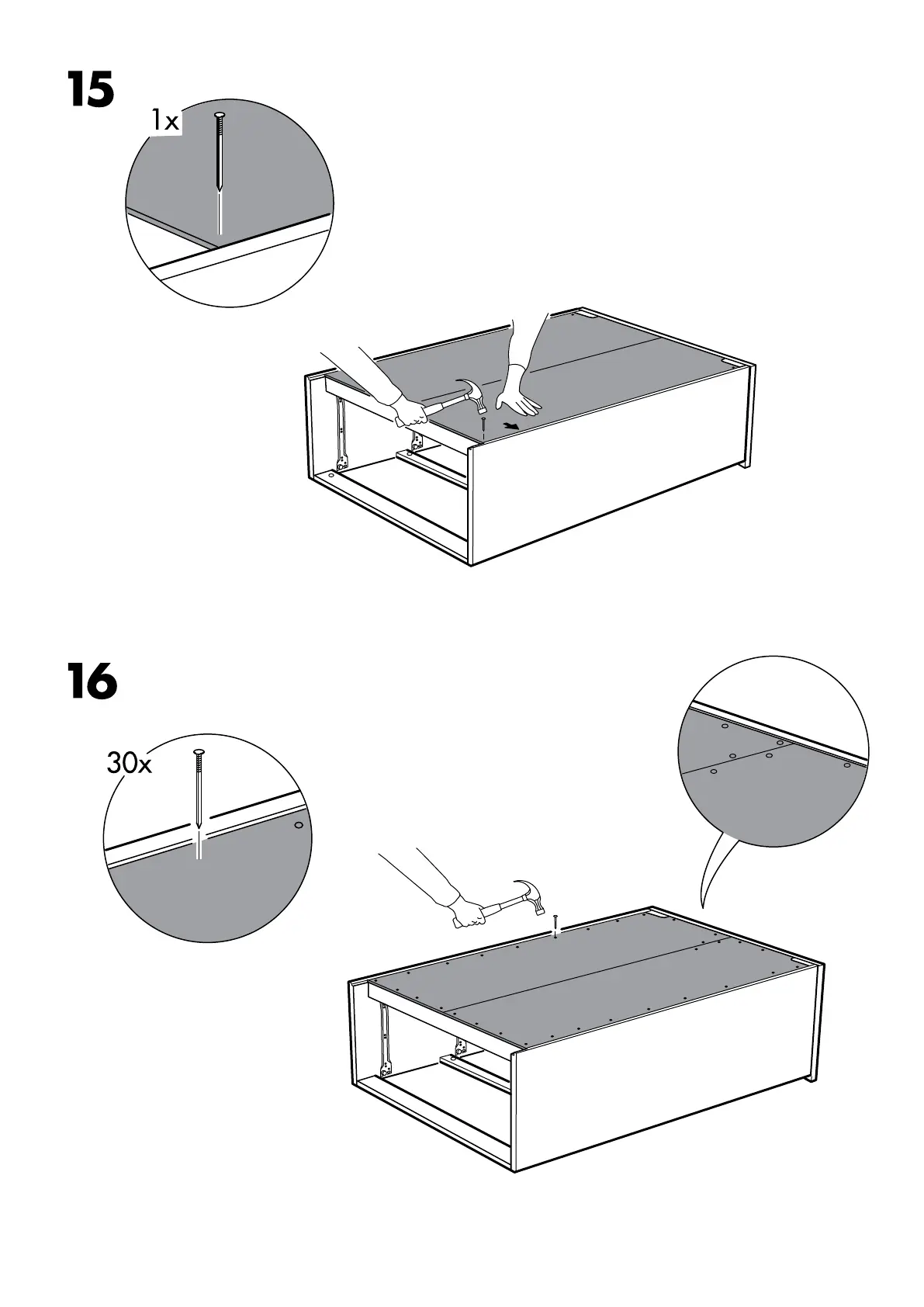 15

1x

16

30x