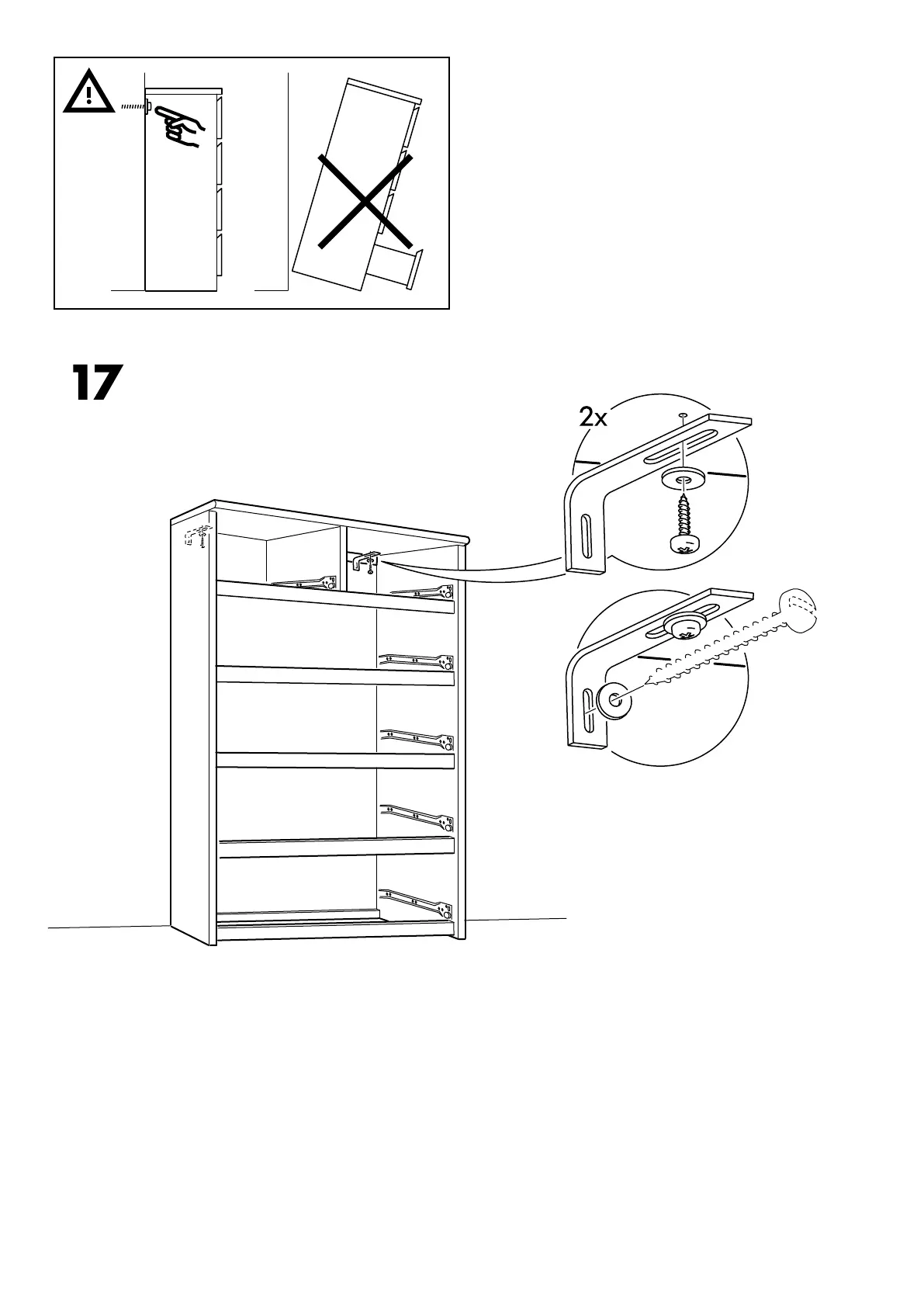 17

2x