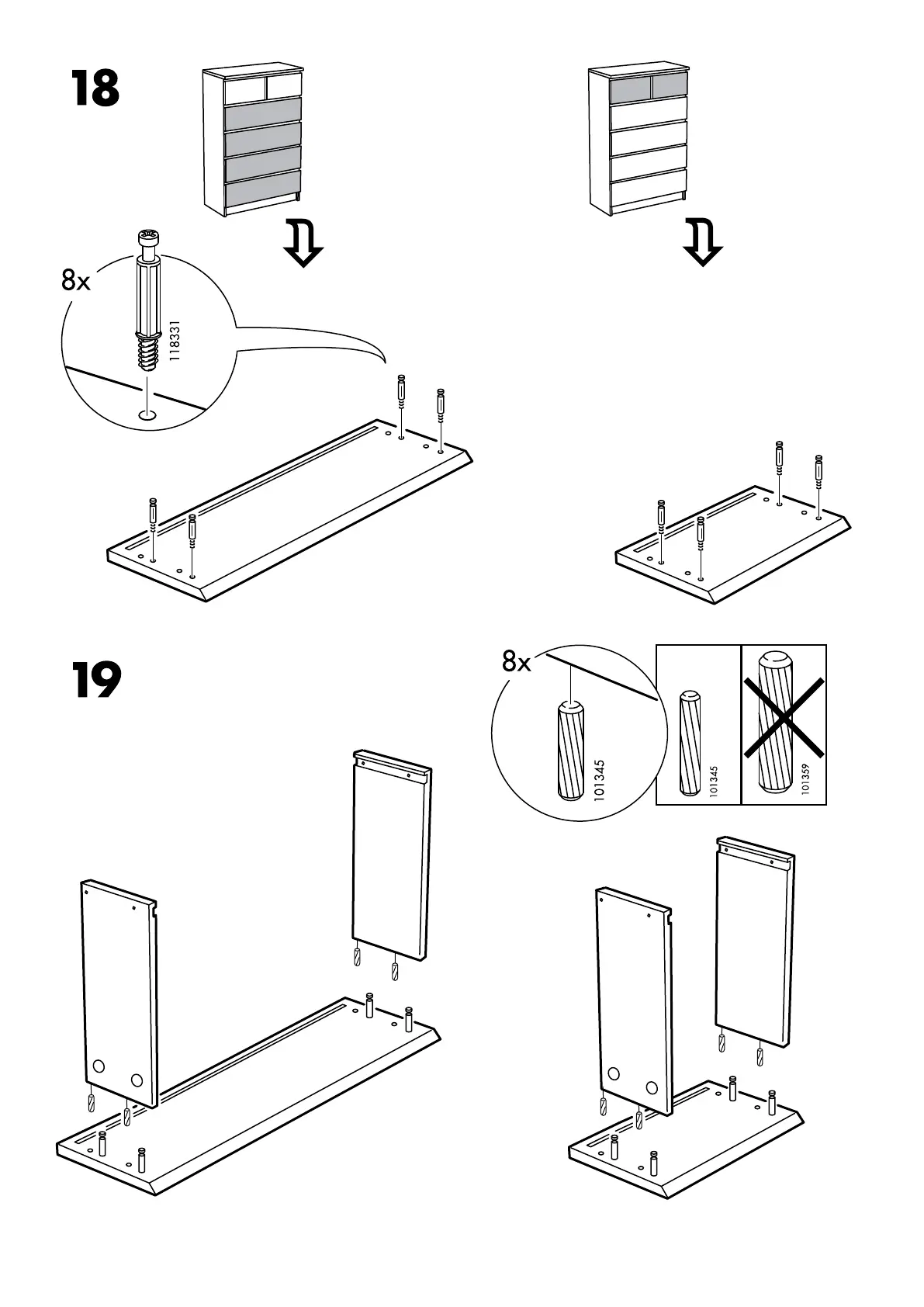 18

8x

118331

19

8x

101345

101345

101359