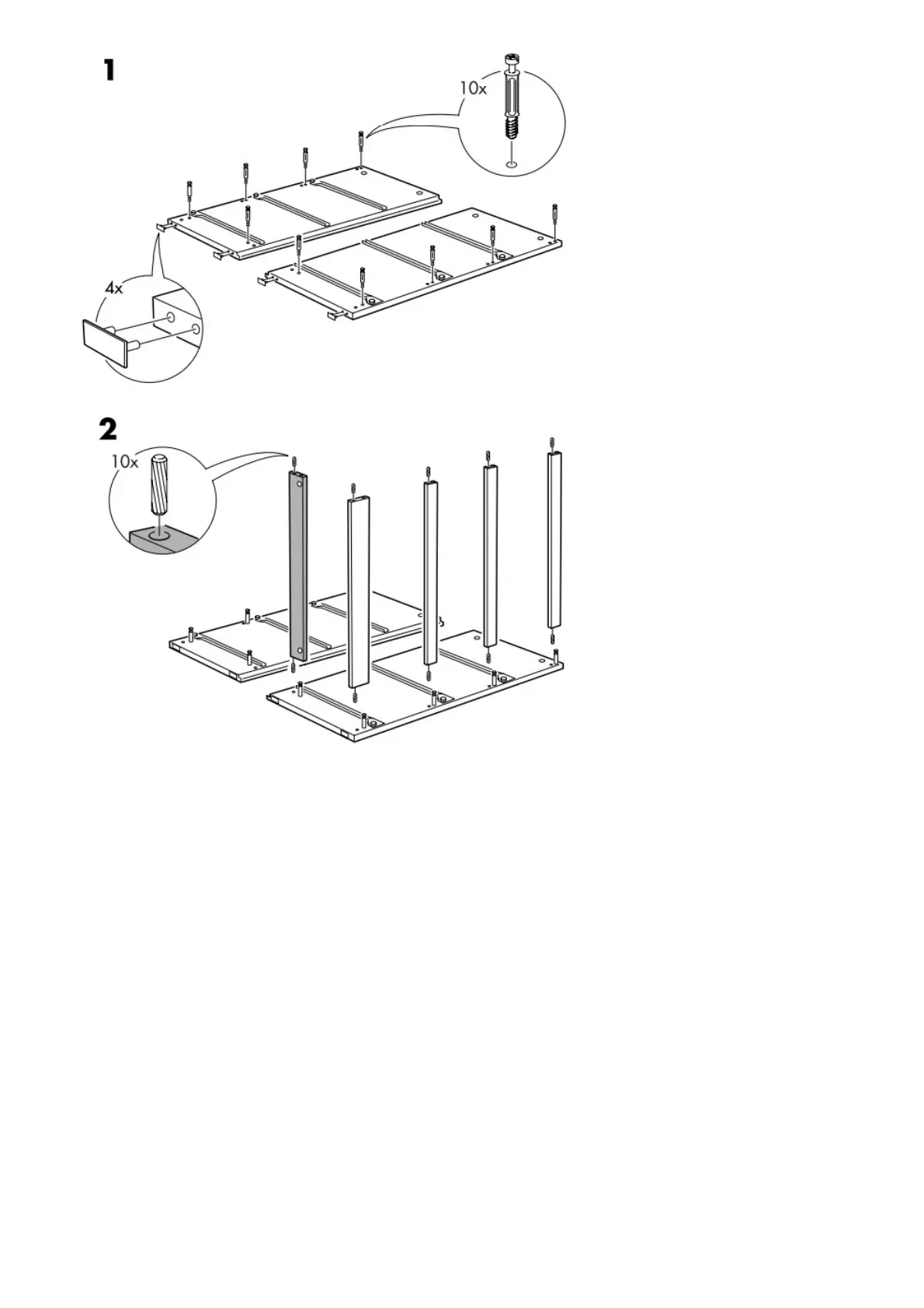 1

10x

4x

2

10x