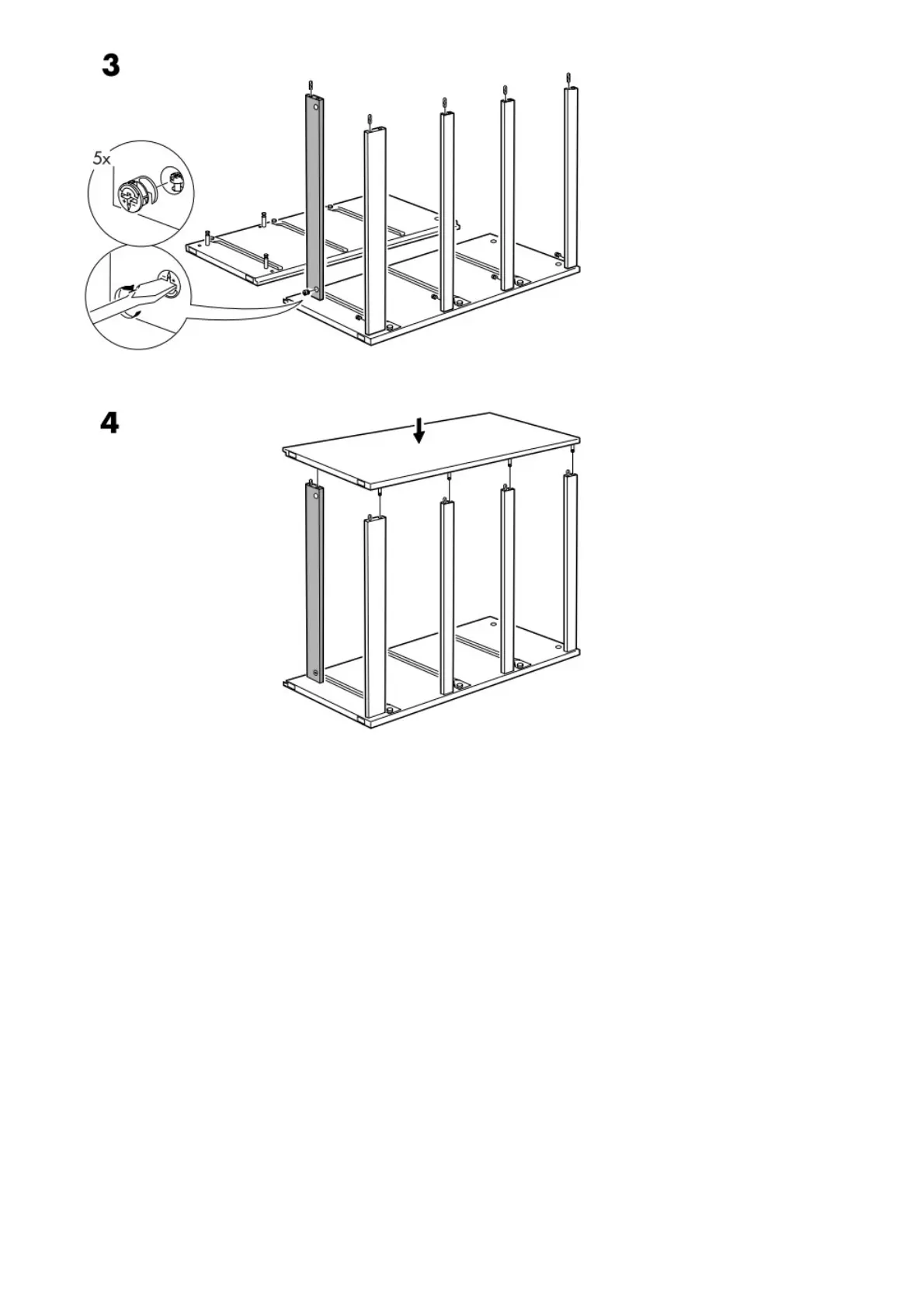 3

5x

4