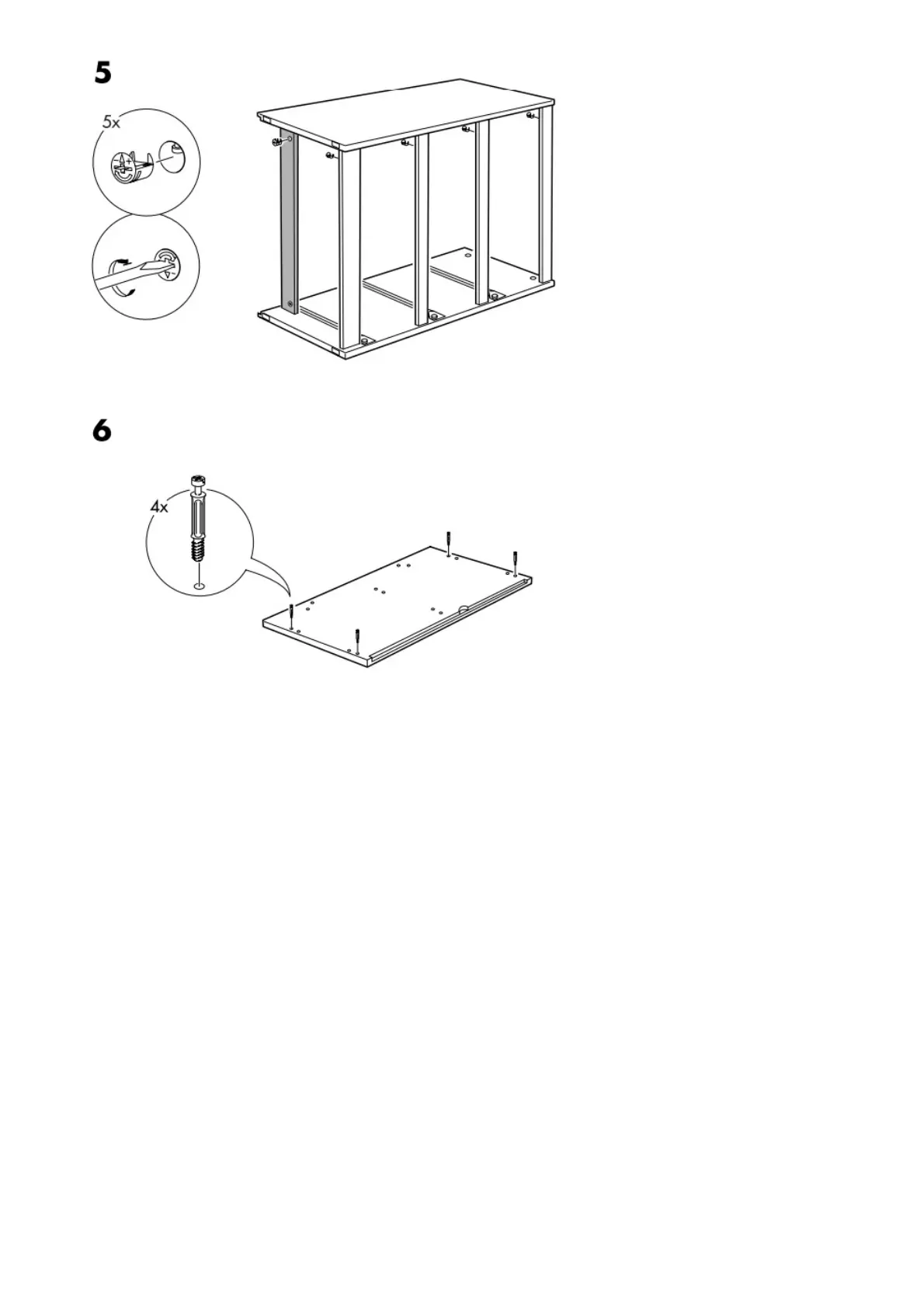 5

5x

6

4x