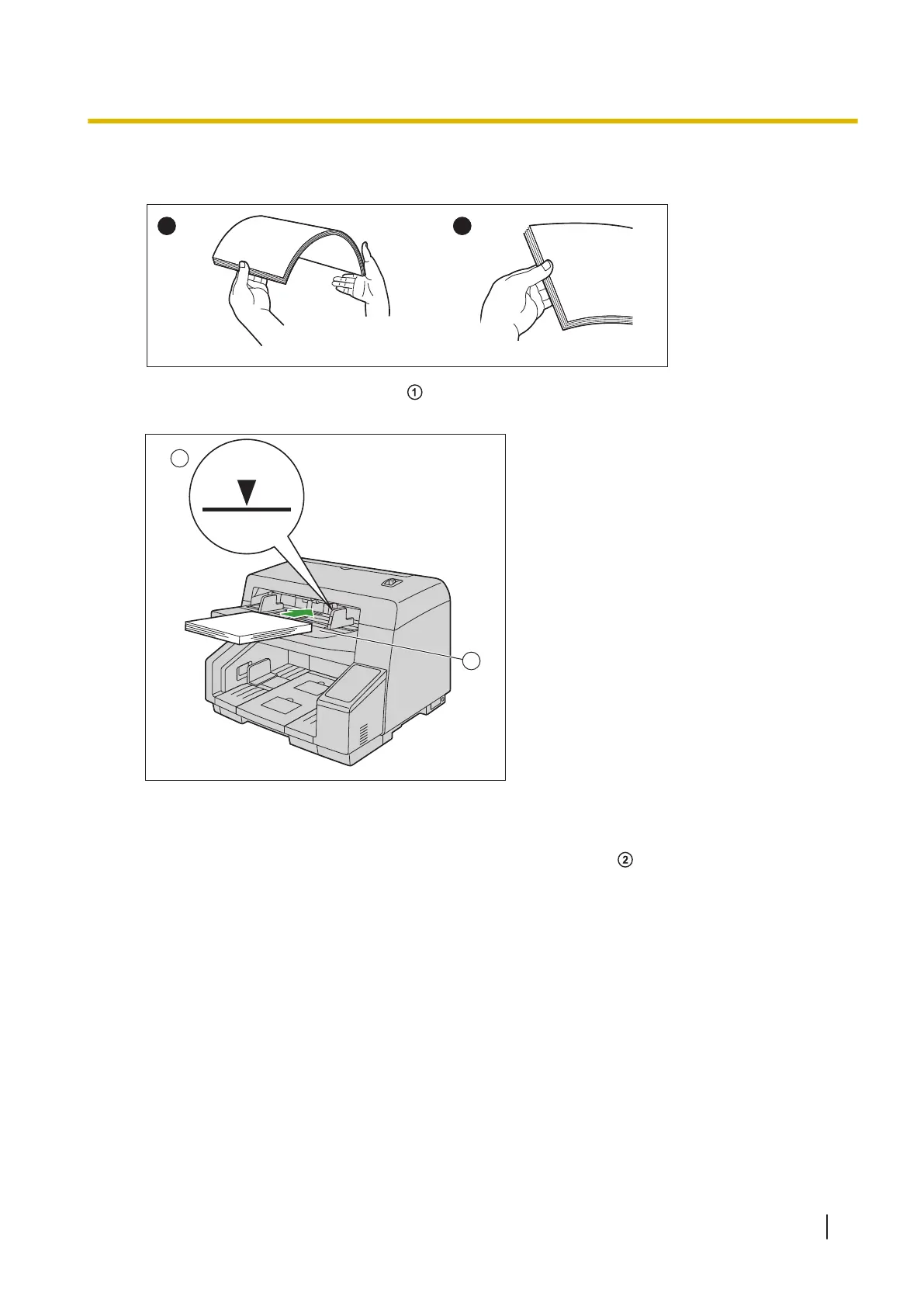 ①

②