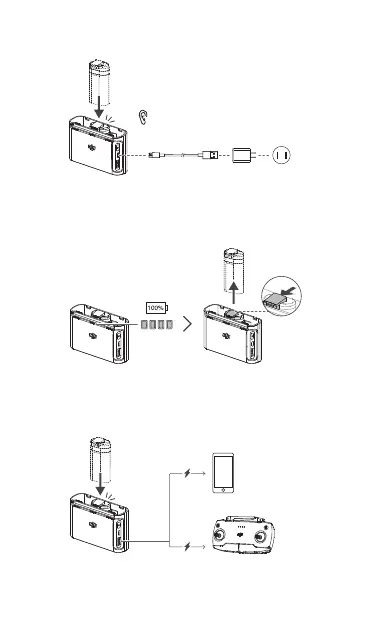 100%