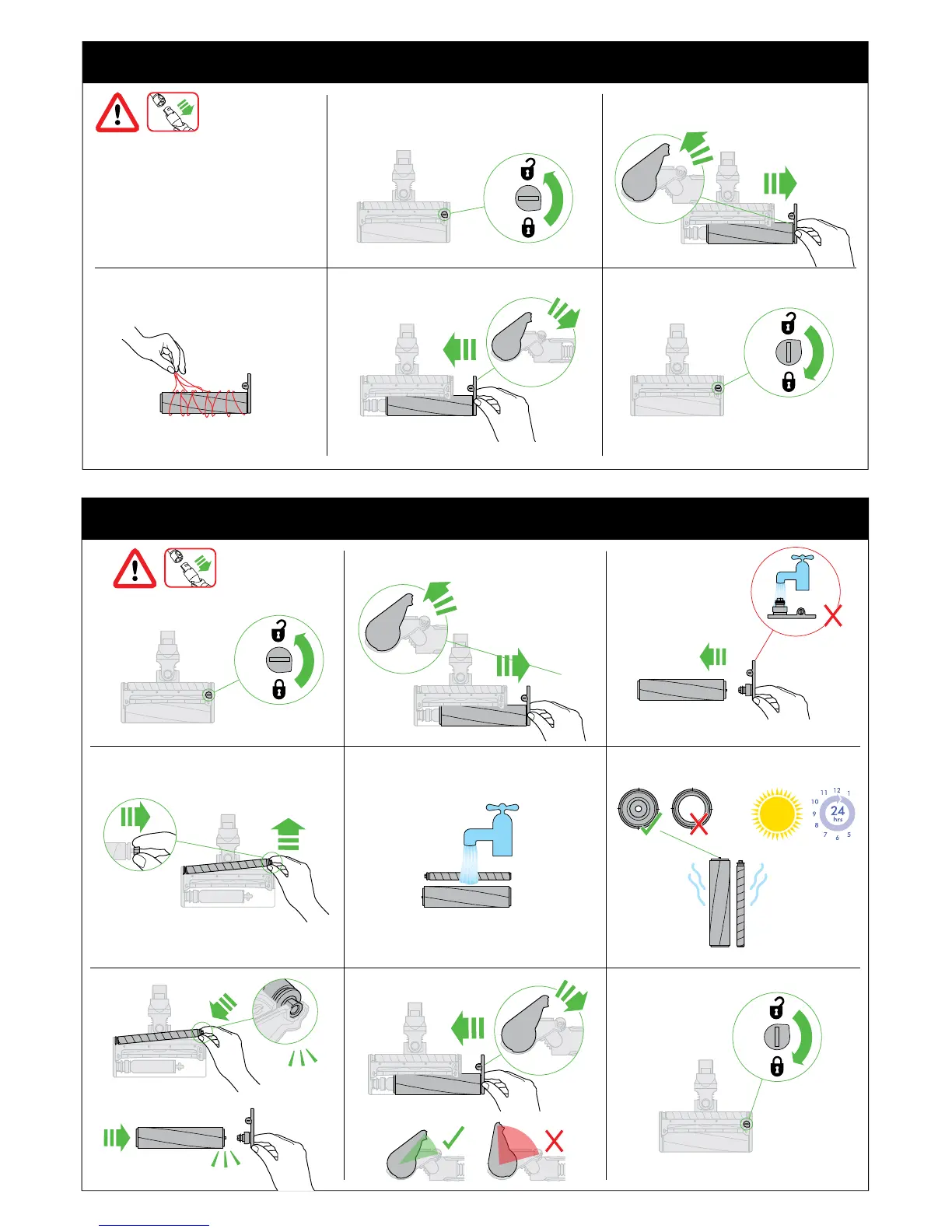 11 12 1
10
9
8
7 6 5
24
hrs