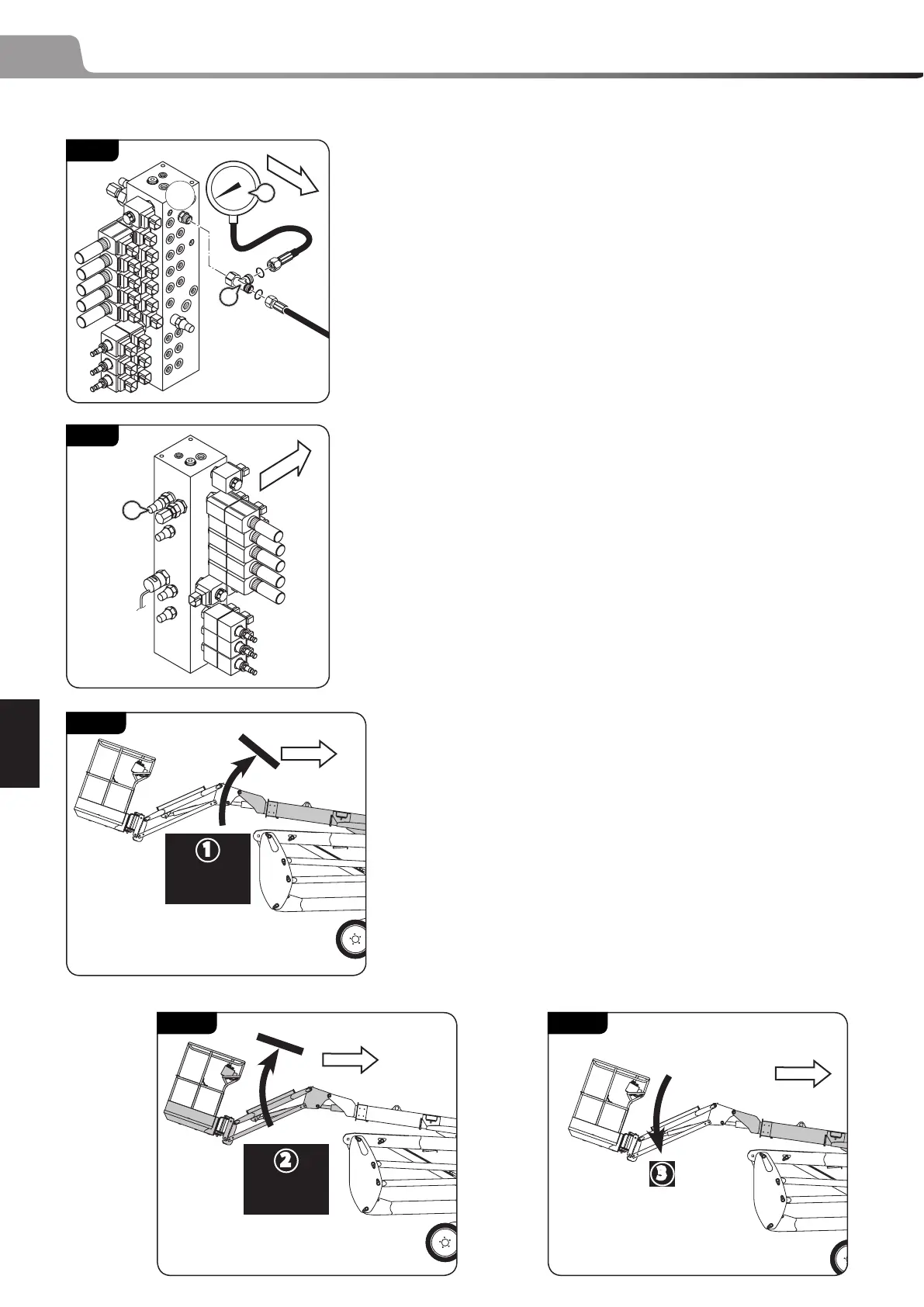 ①

②

③