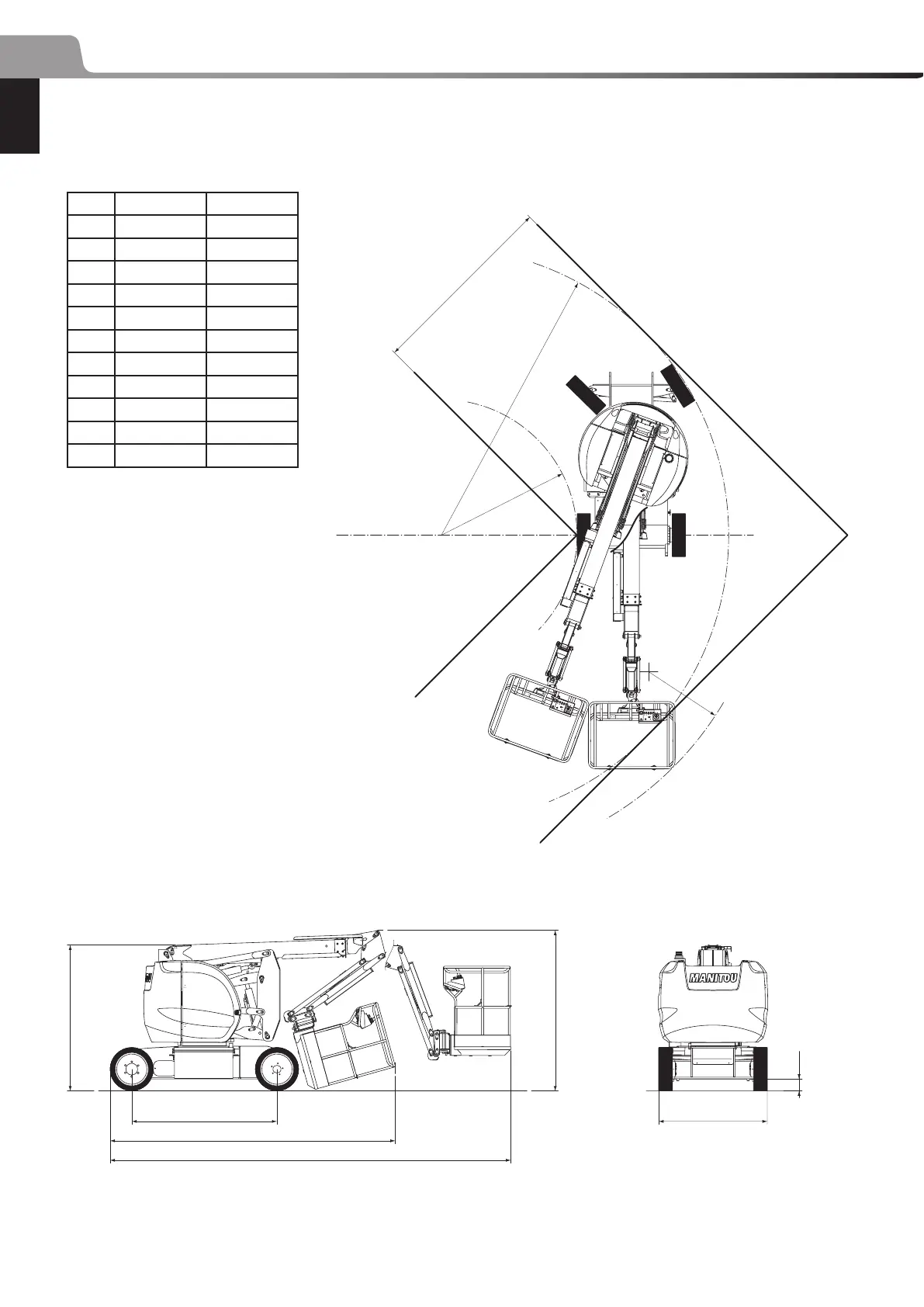 MANITOU