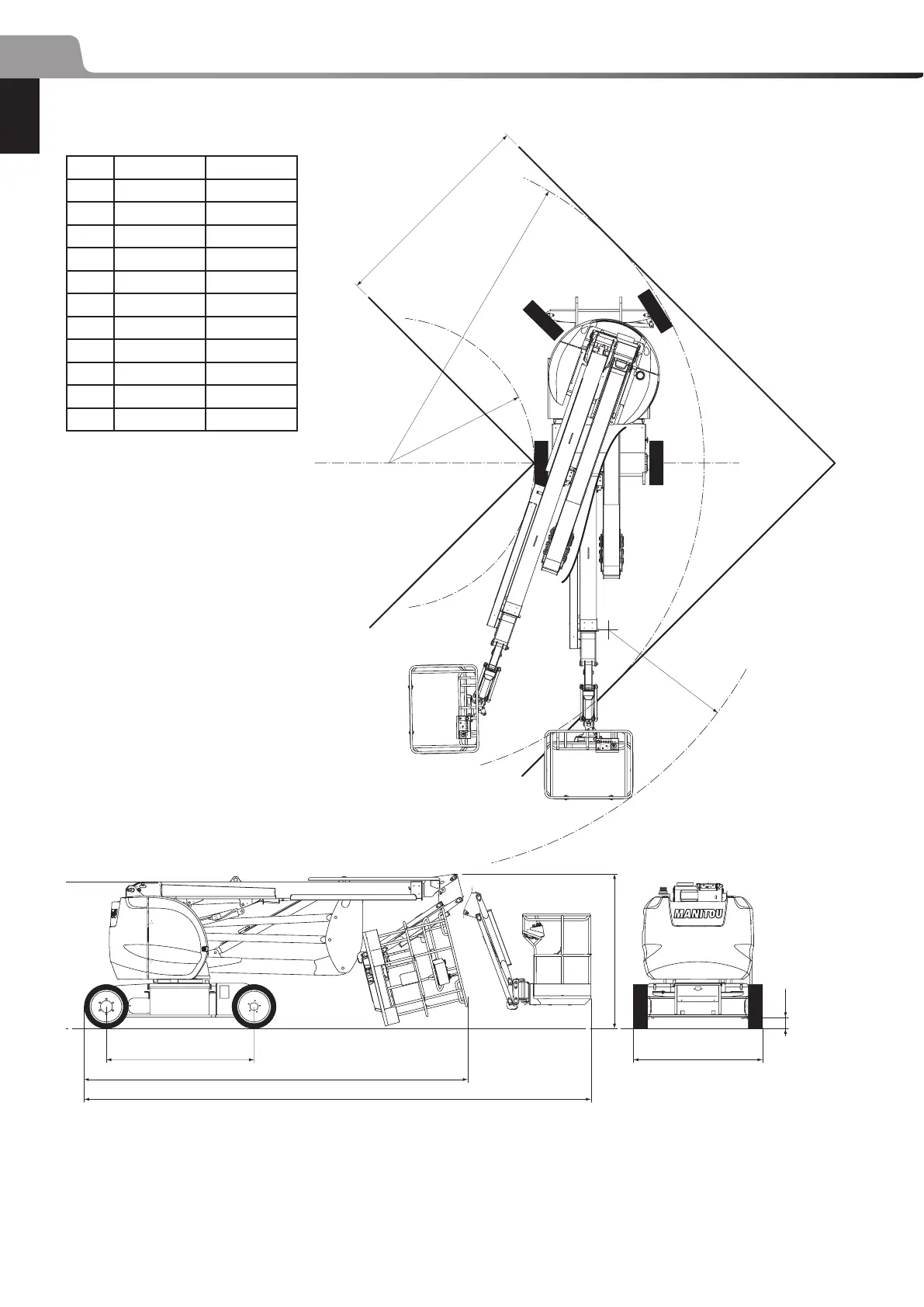 MANITOU