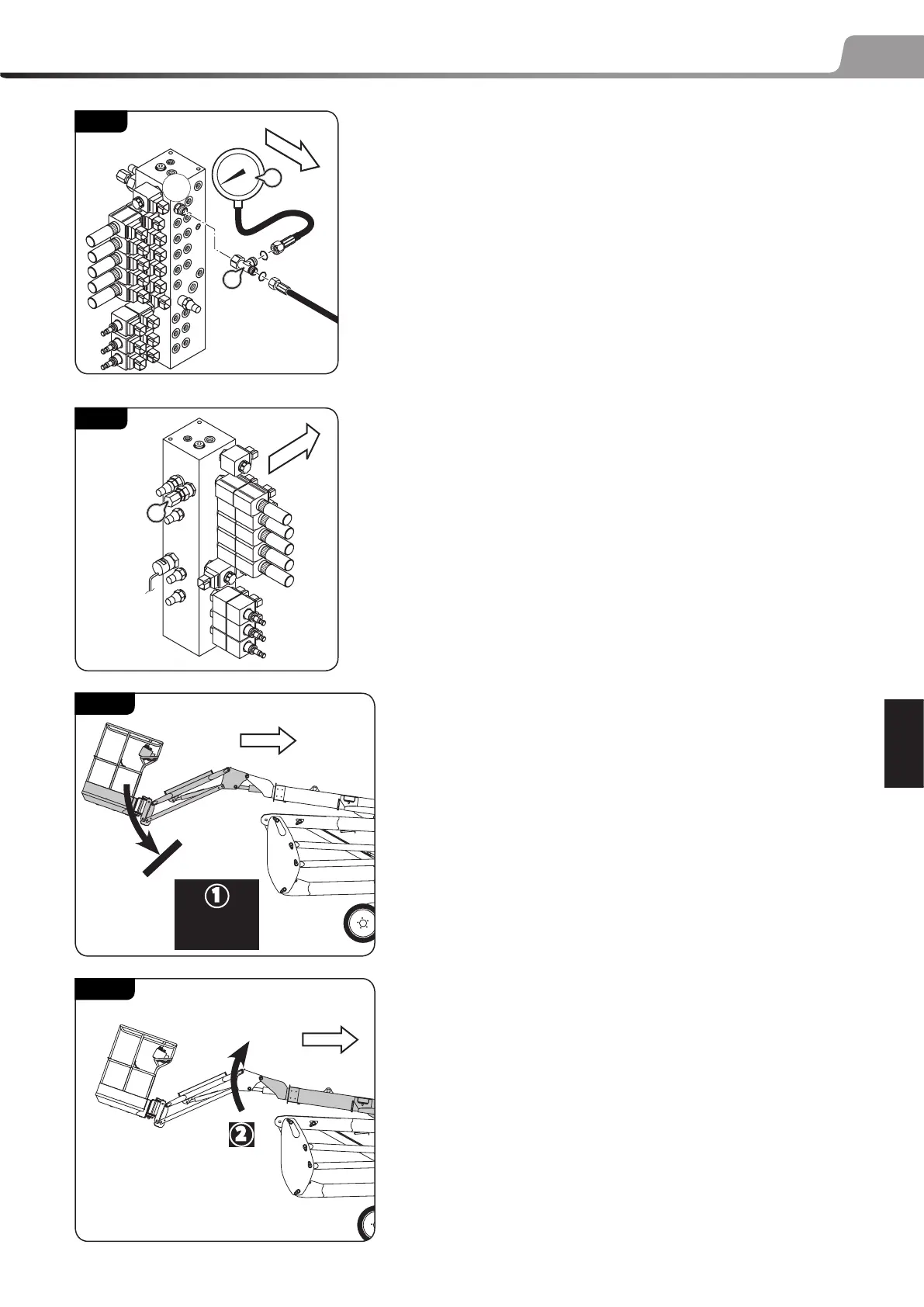 ①

②