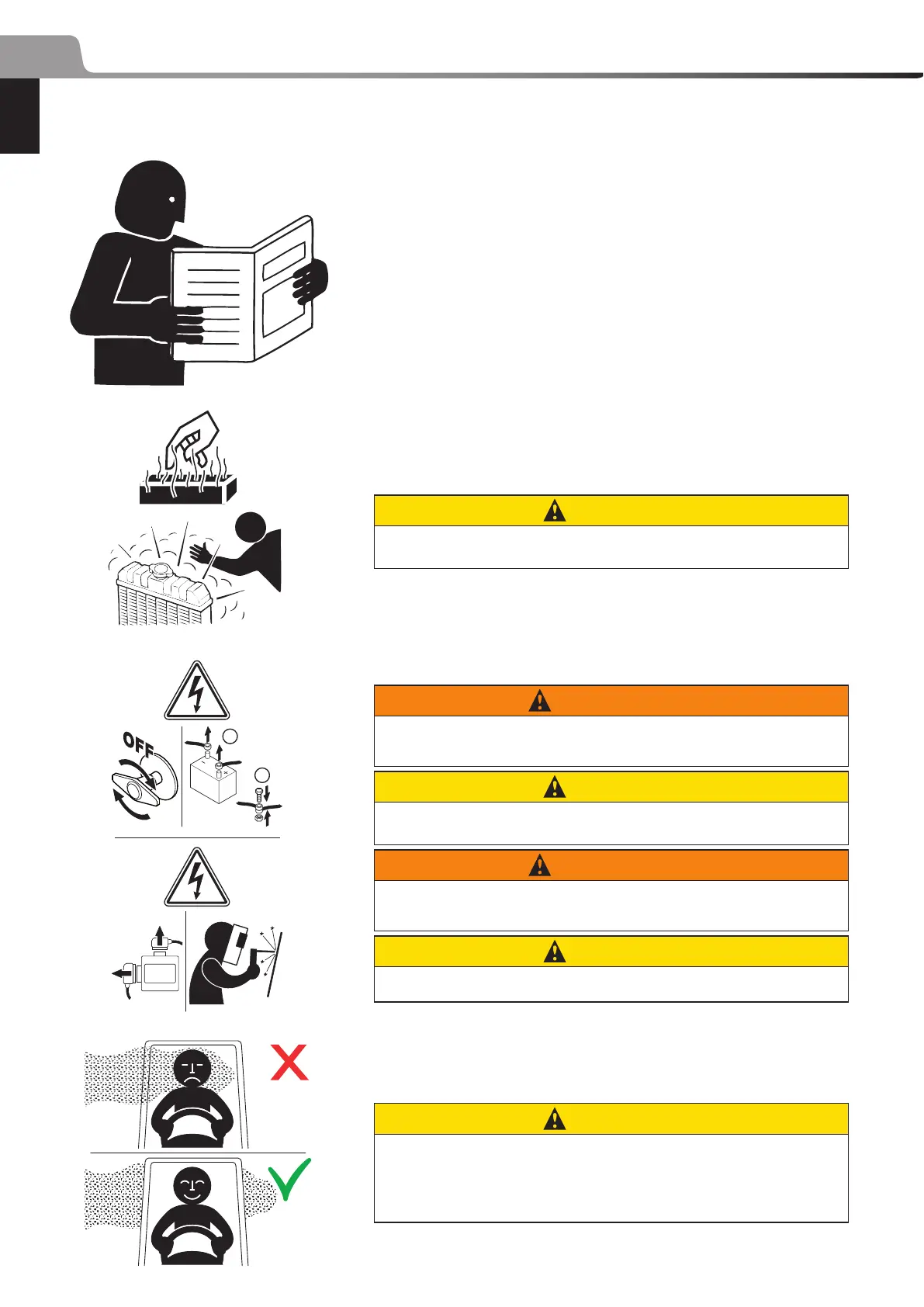 OFF