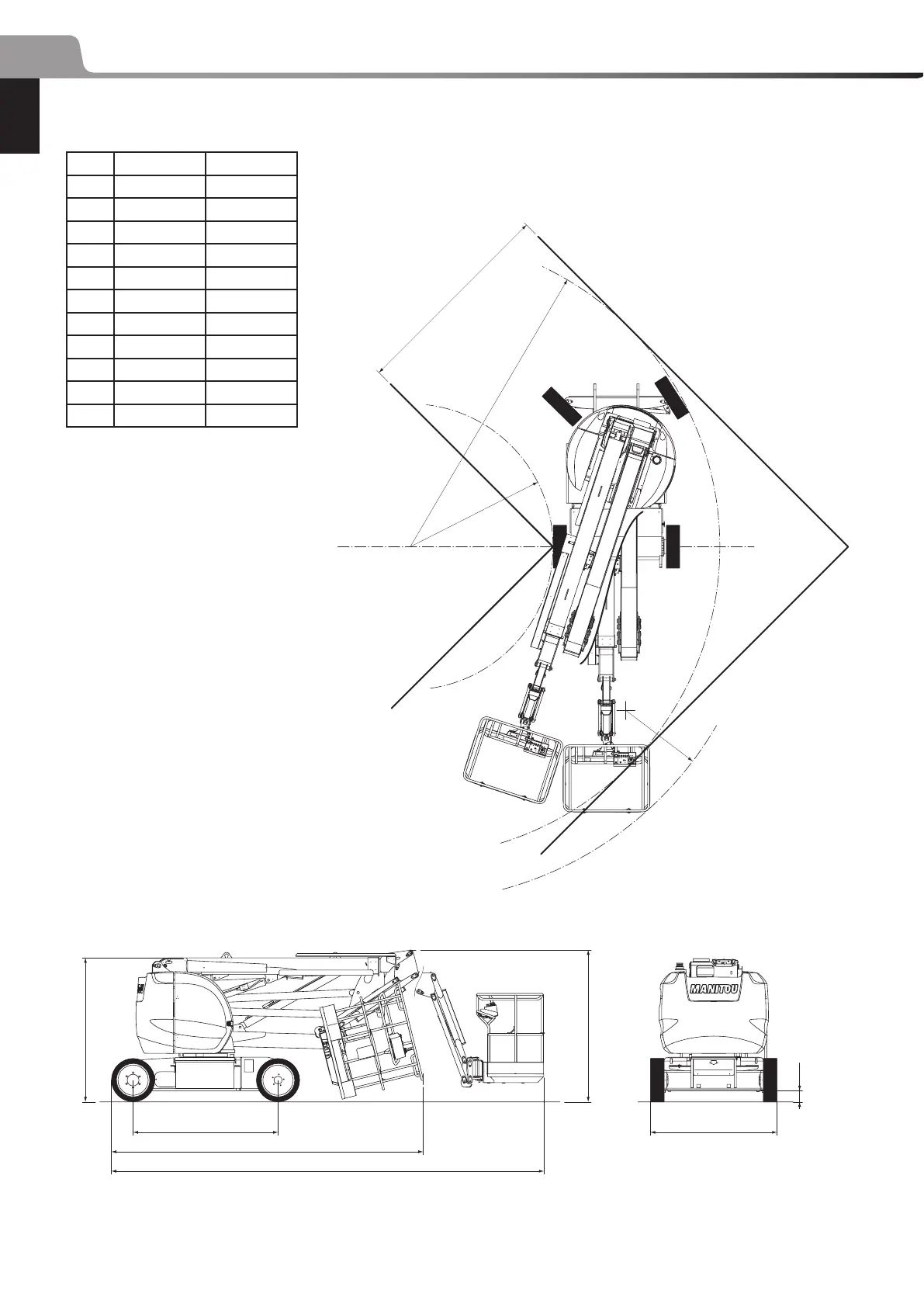 MANITOU