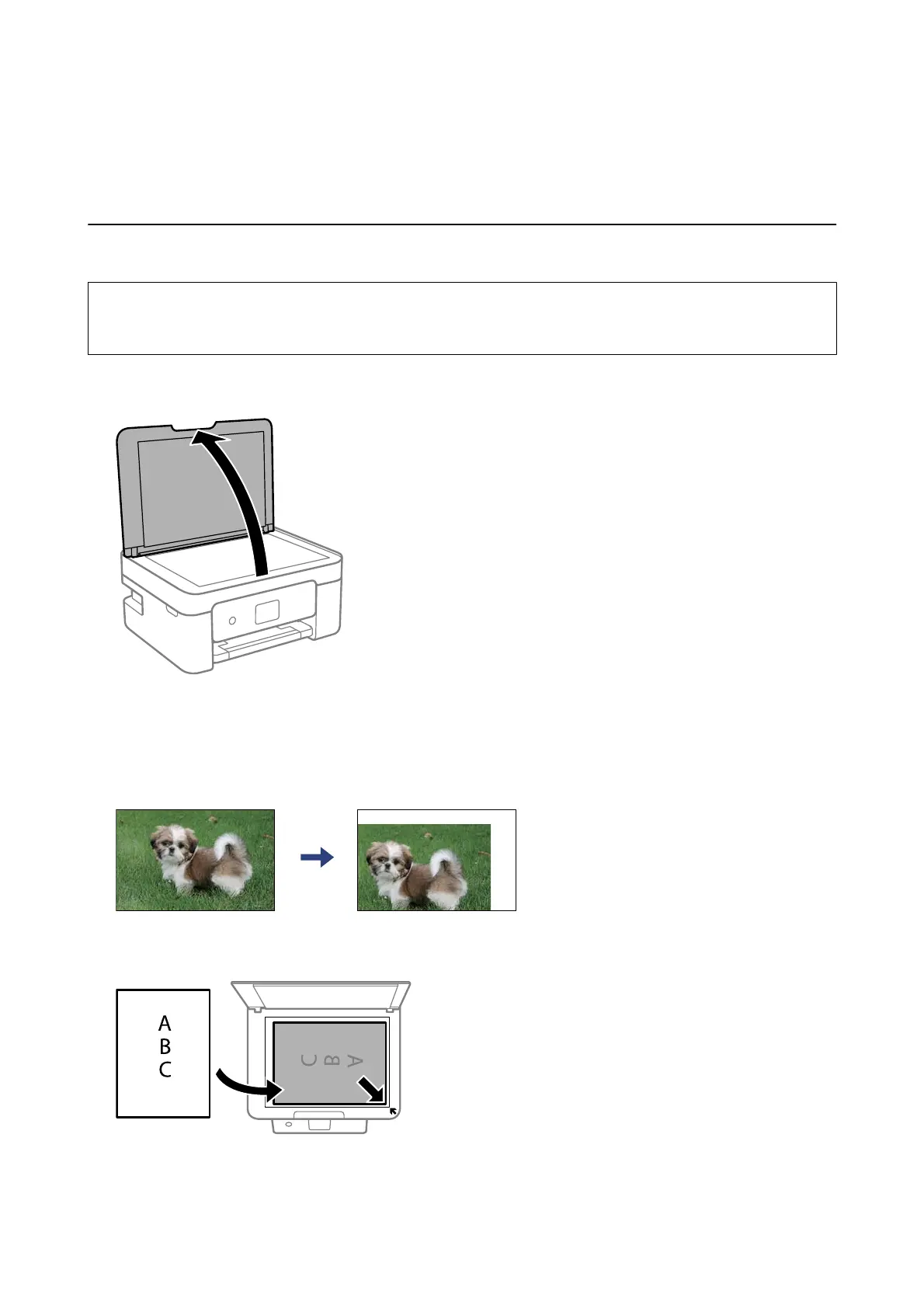 A
B
C

C B A