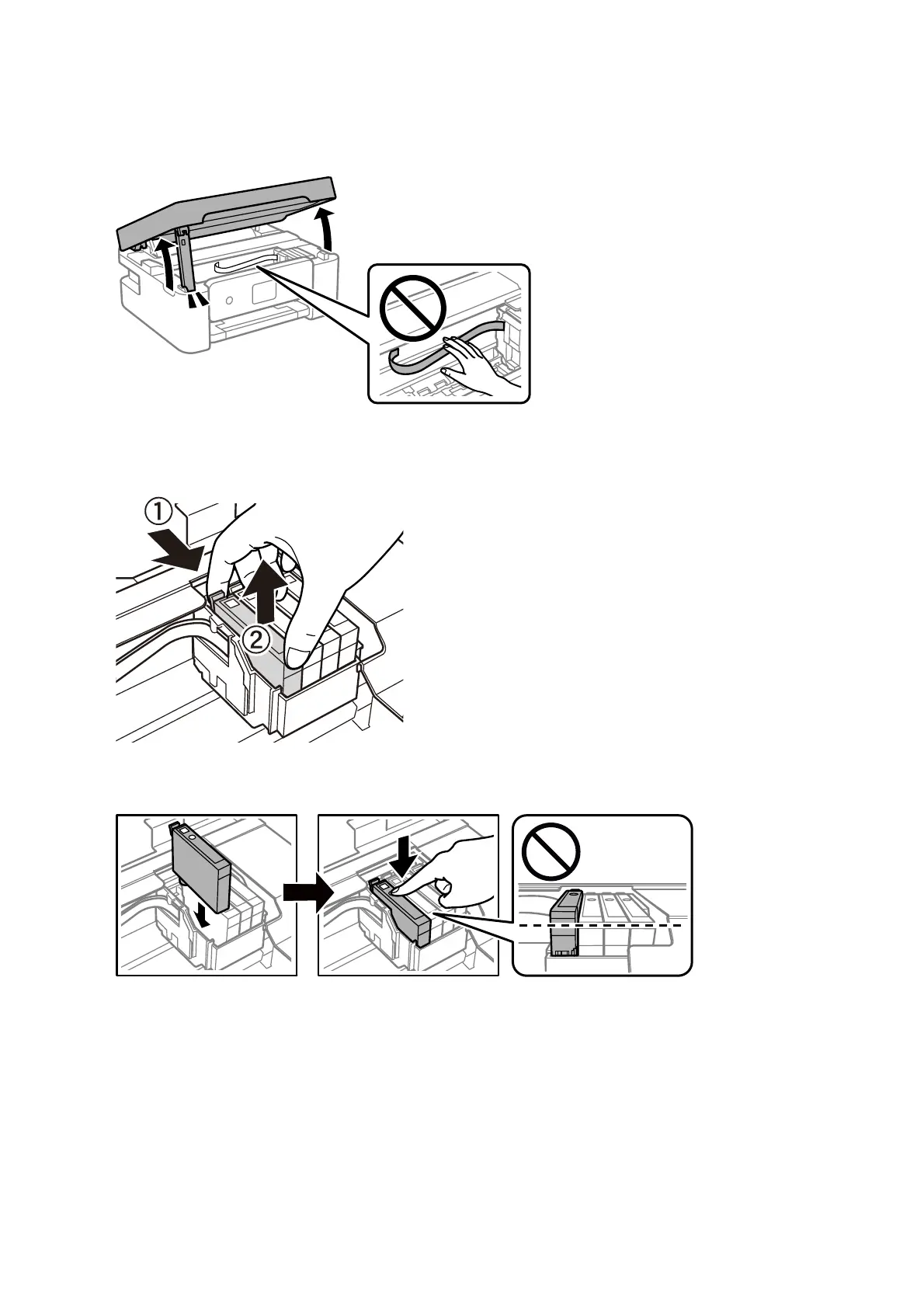 ①

②