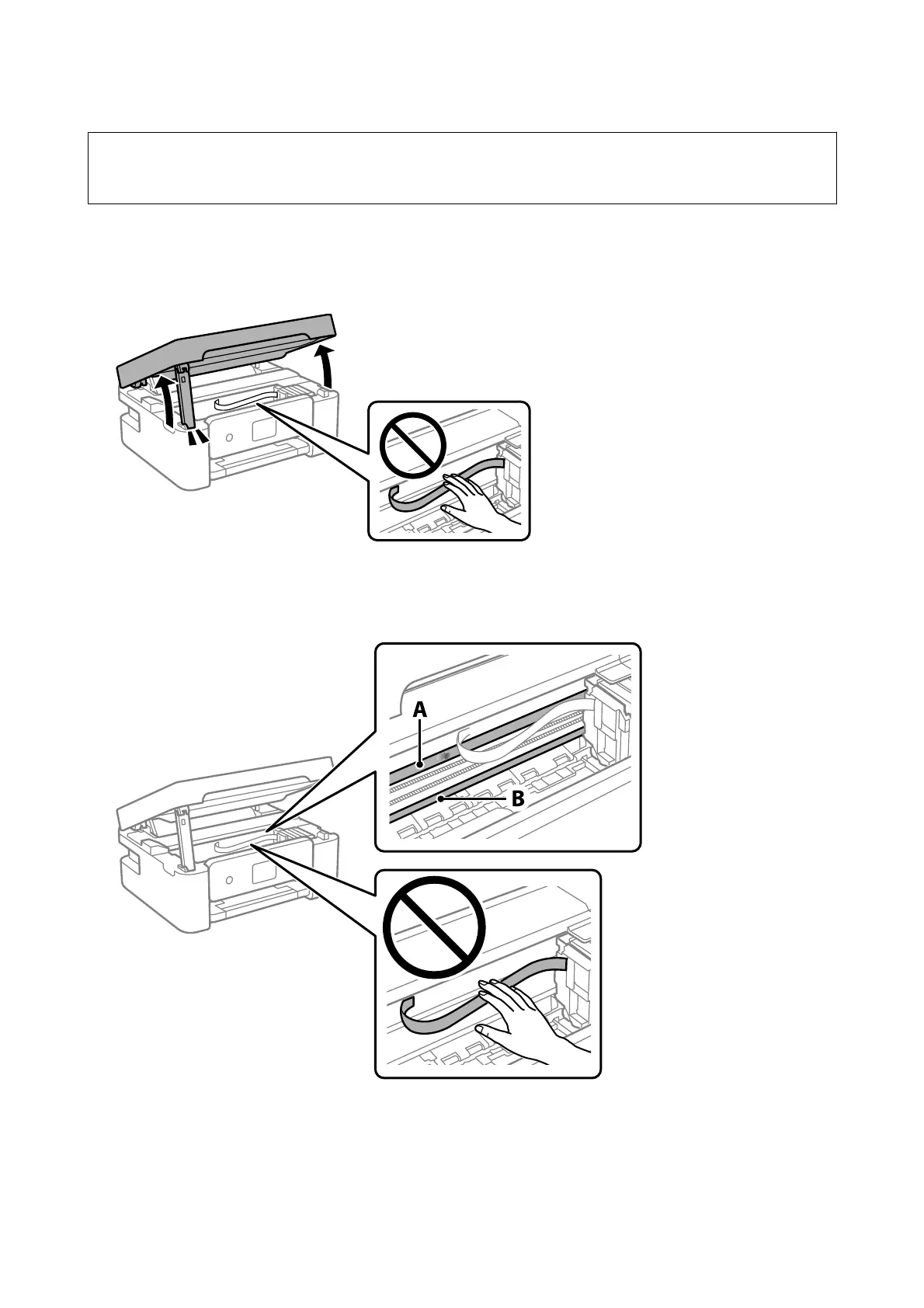 A

B