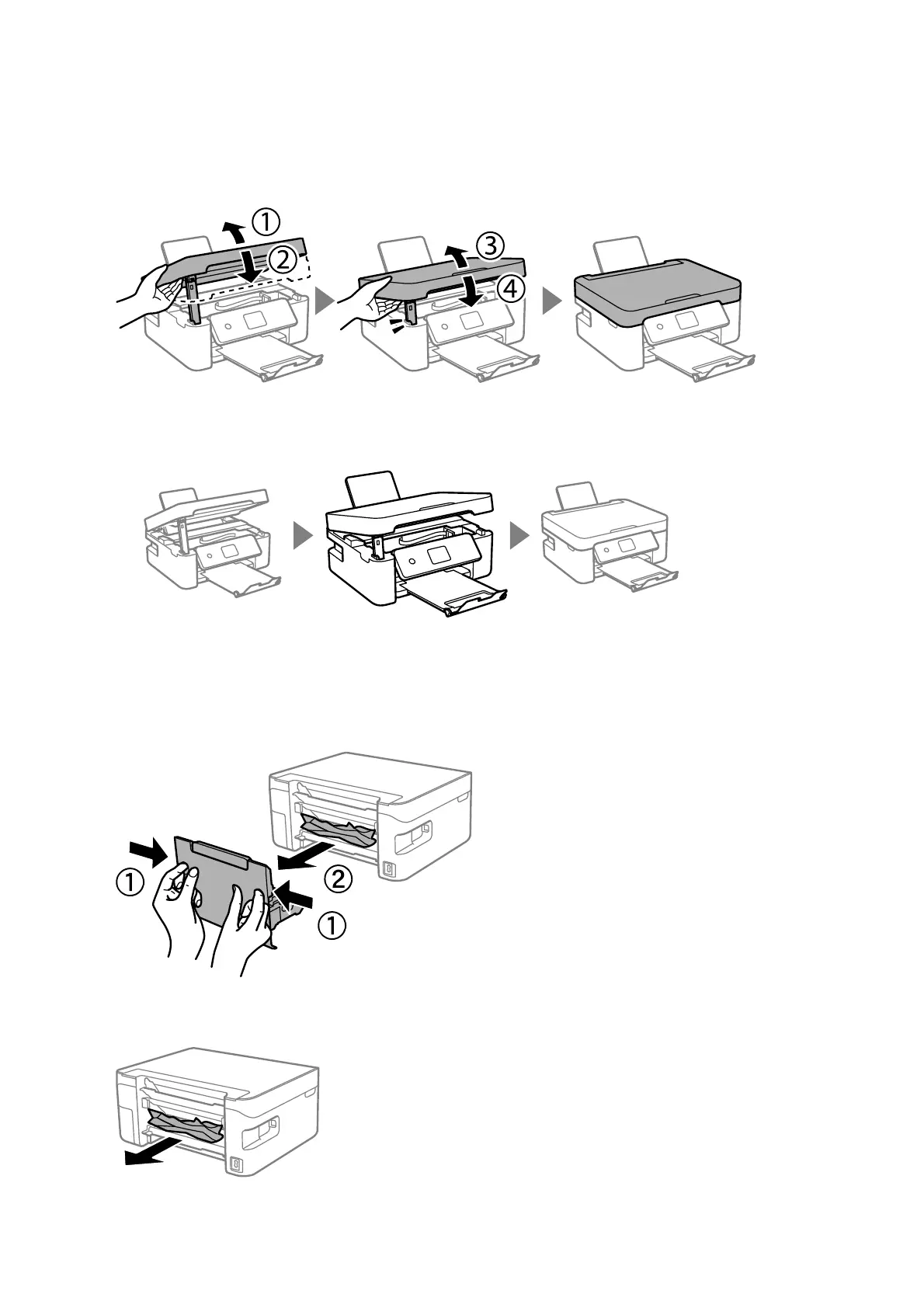 ①
②
③
④

①
②
①