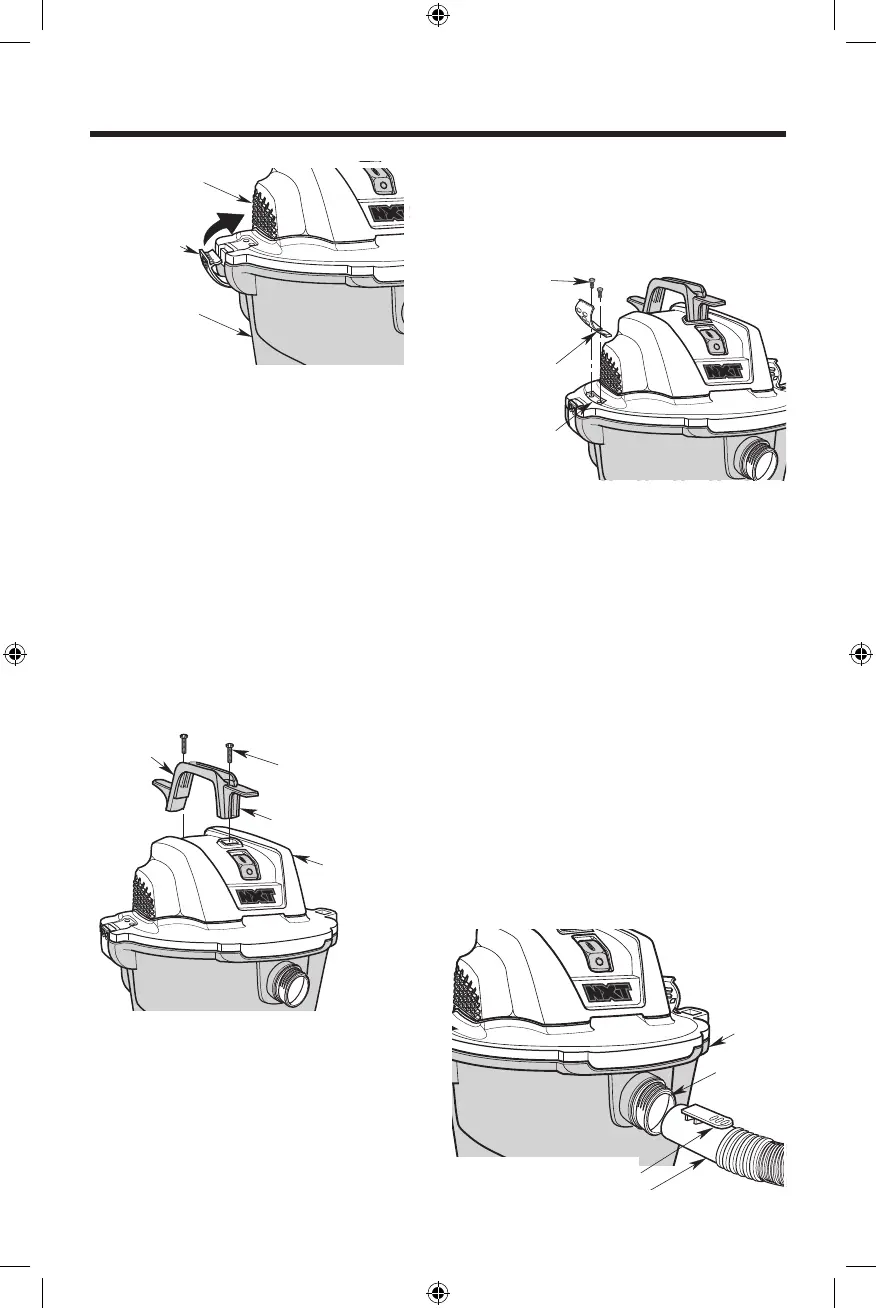 NXT

NXT

NXT

NXT