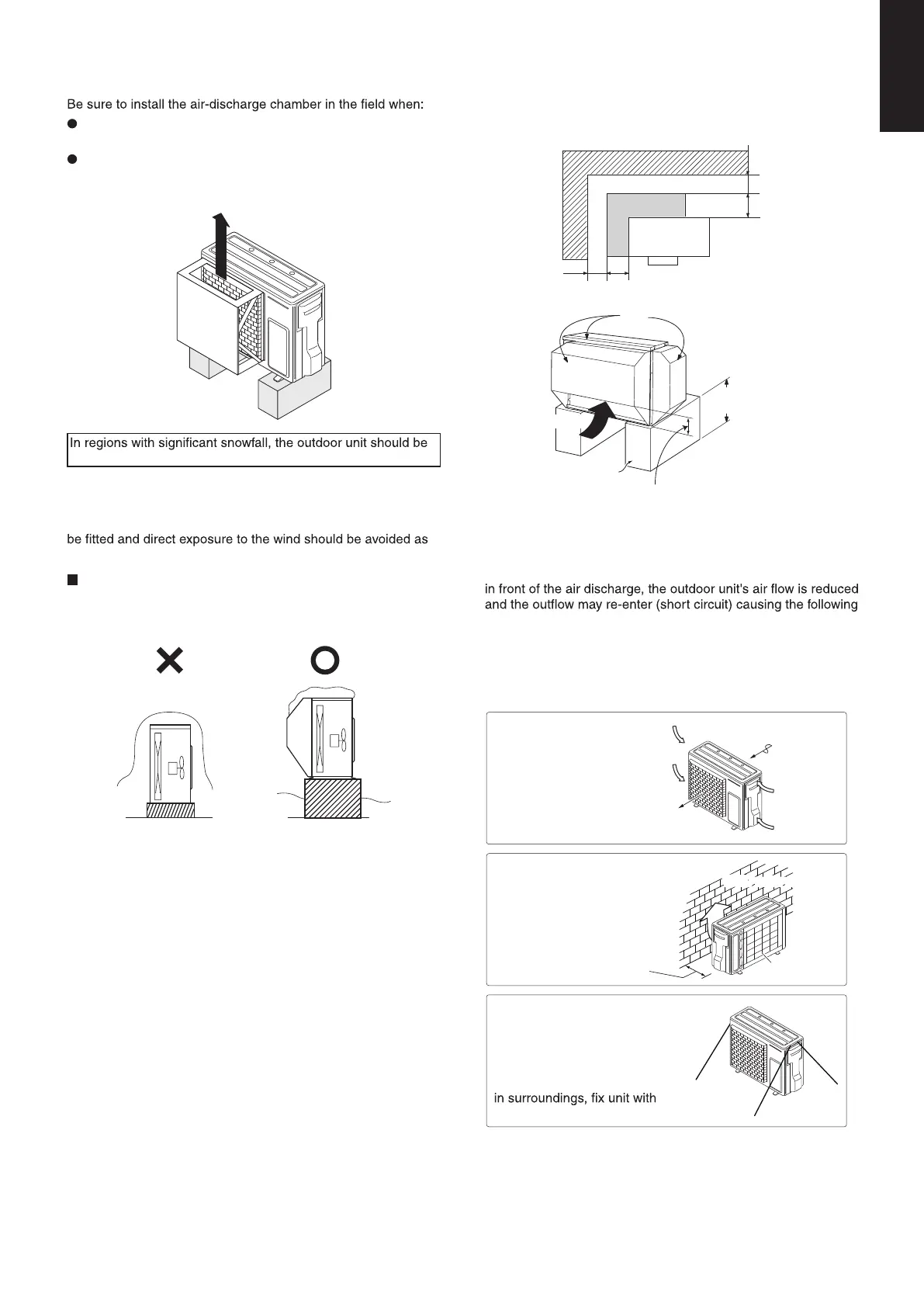 Be sure to install the air-discharge chamber in the field when:

In regions with significant snowfall, the outdoor unit should be

be fitted and direct exposure to the wind should be avoided as

in front of the air discharge, the outdoor unit's air flow is reduced and the outflow may re-enter (short circuit) causing the following

in surroundings, fix unit with