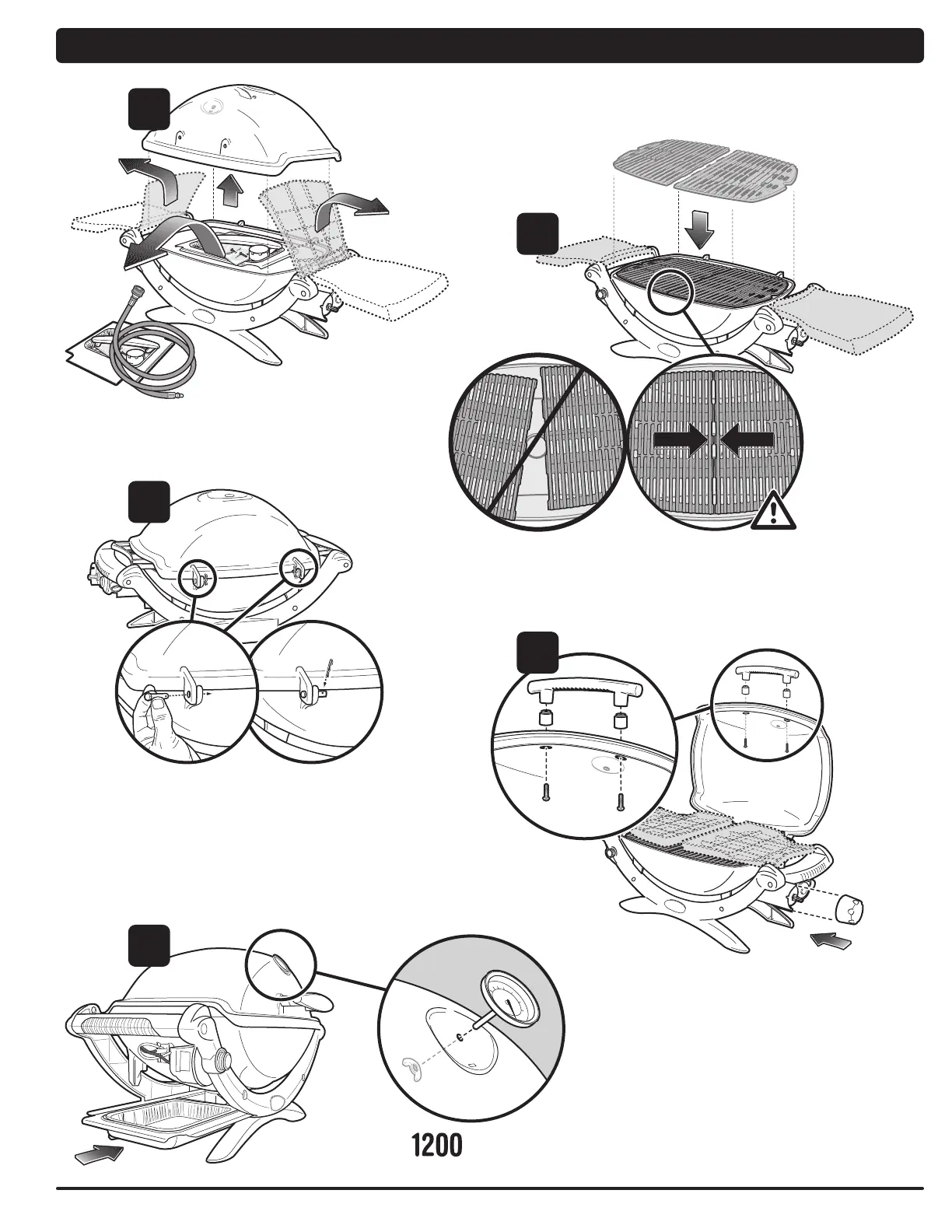 1200