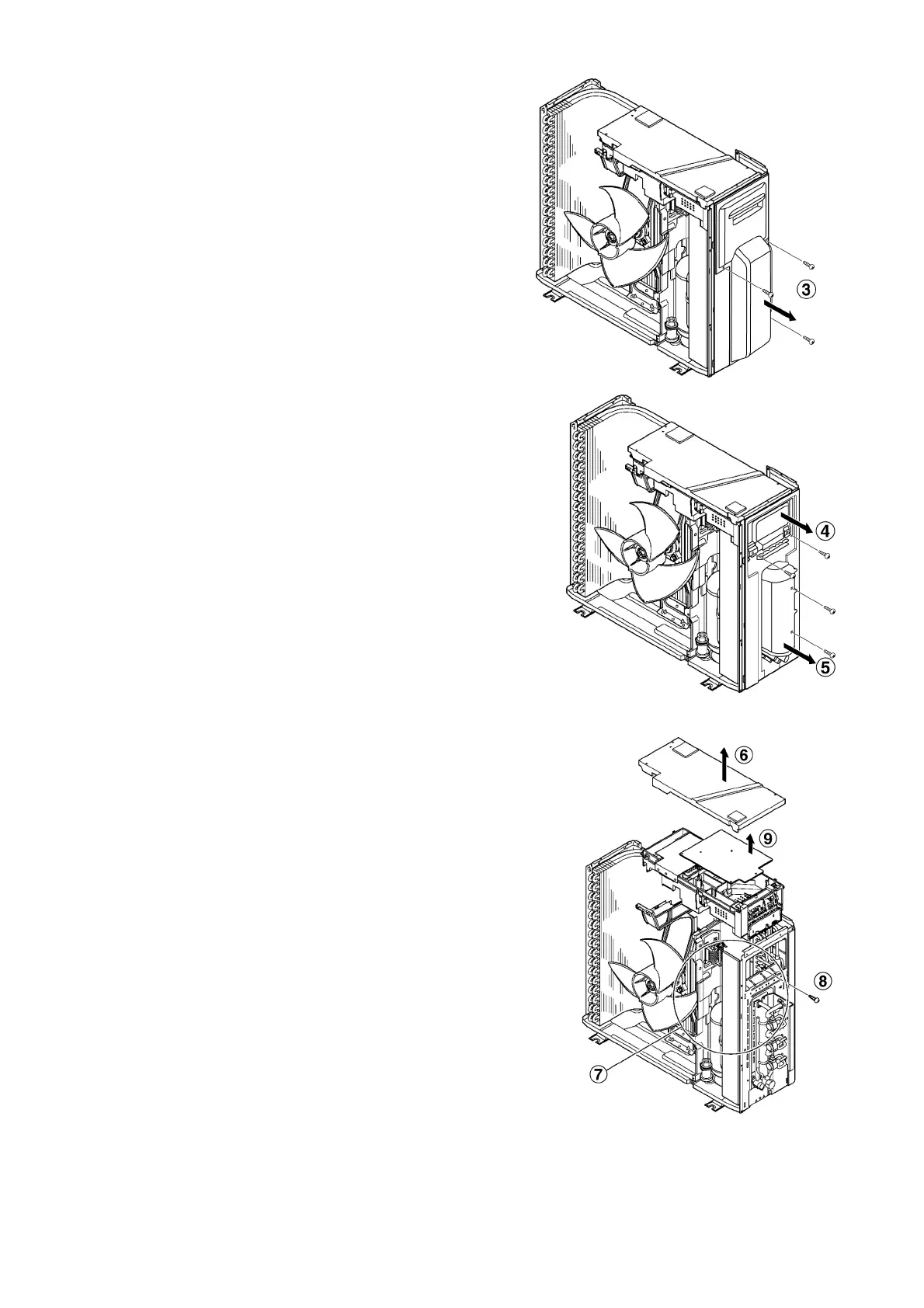 ③

④

⑤

⑥

⑨

⑧

⑦