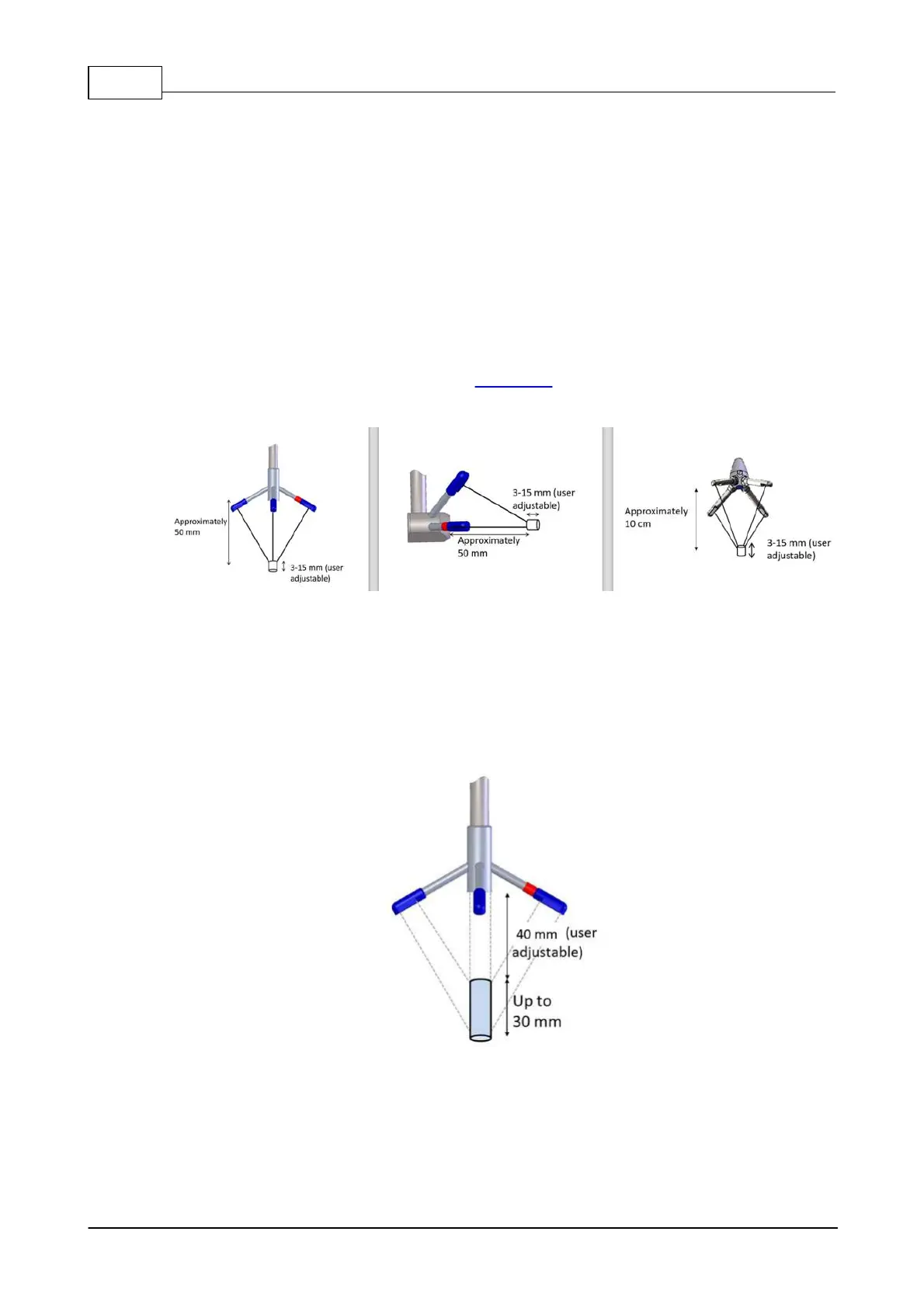 Approximately 50 mm

3-15 mm (user adjustable)

3-15 mm (user adjustable)

Approximately 50 mm

Approximately 10 cm

3-15 mm (user adjustable)

40 mm (user adjustable)

Up to 30 mm