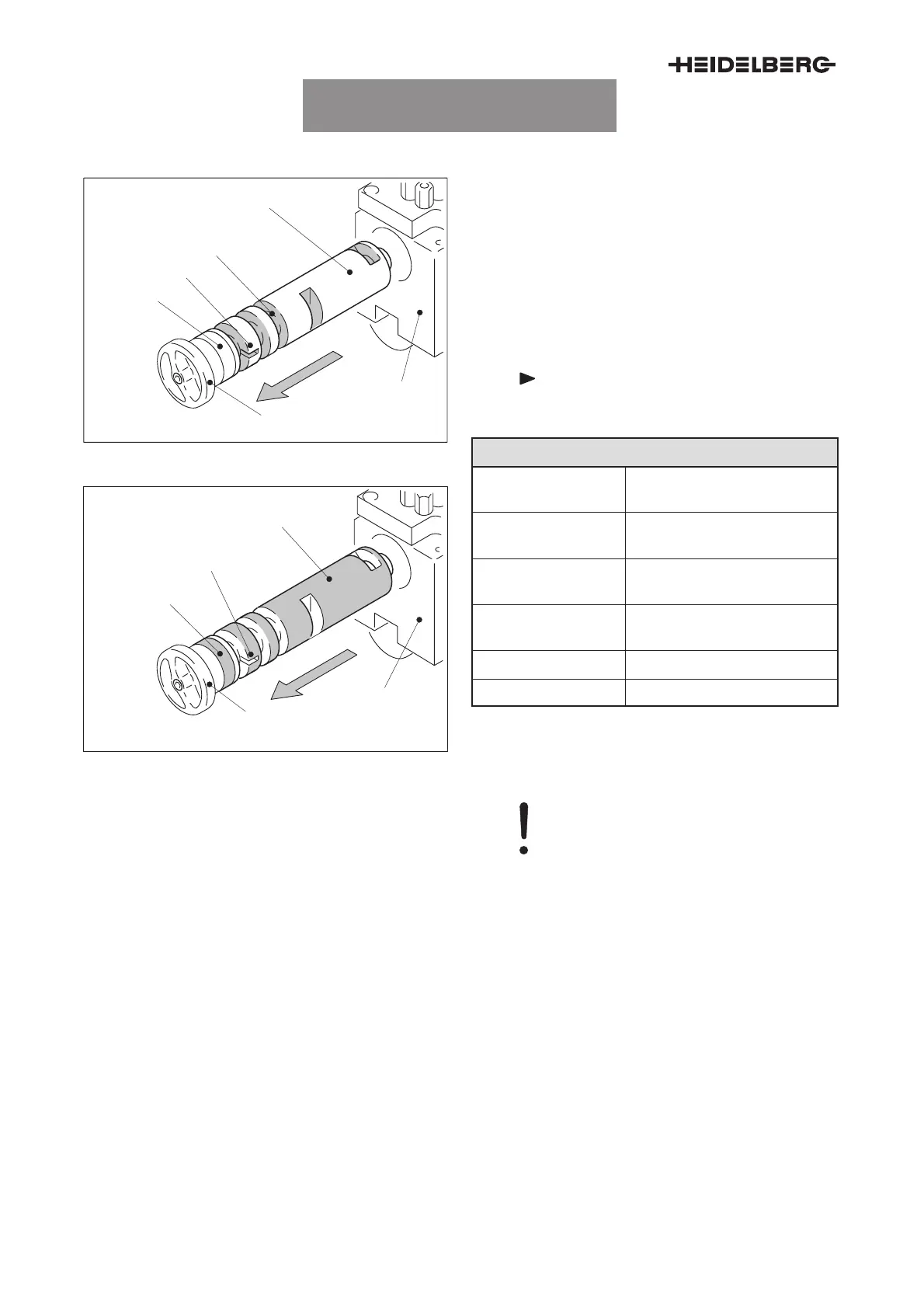 HEIDELBERG