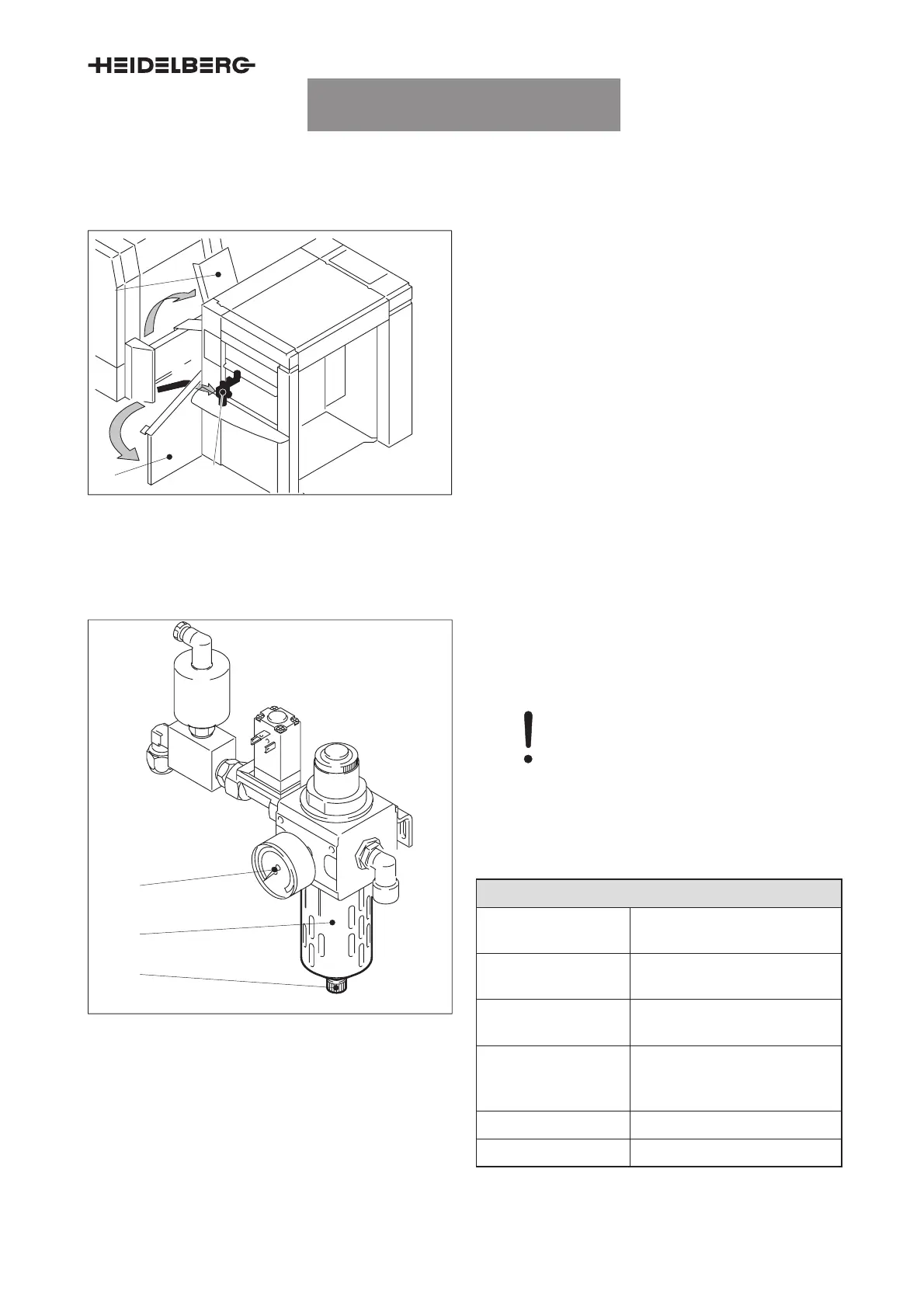 HEIDELBERG