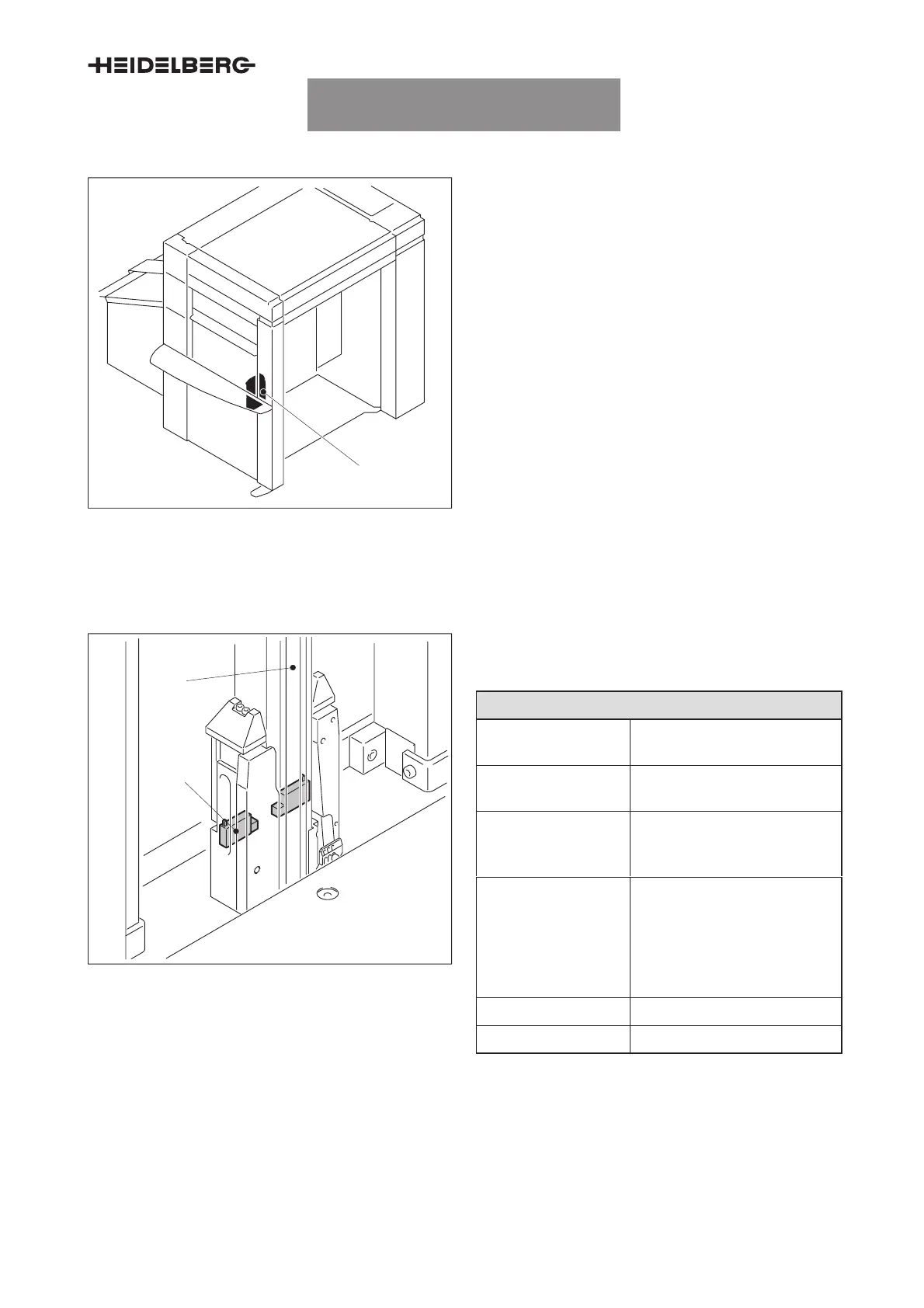 HEIDELBERG