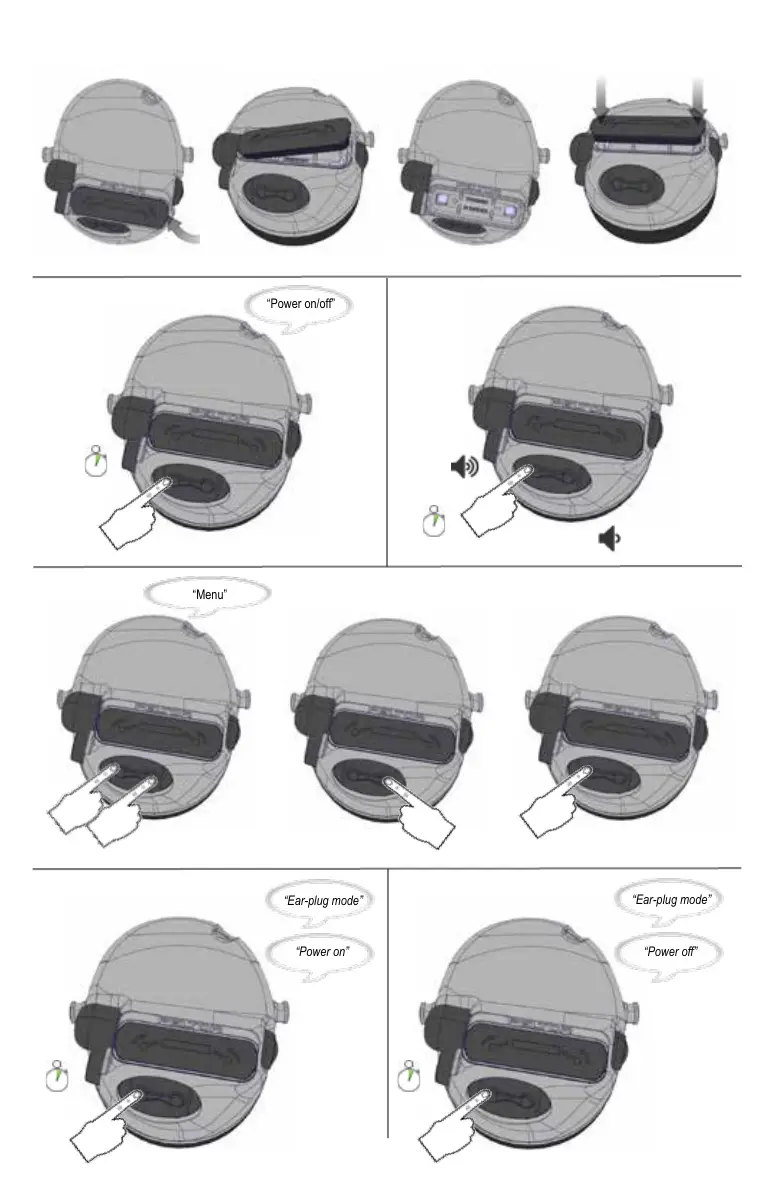 "Power on/off"

"Menu"

"Ear-plug mode"

"Power on"

"Ear-plug mode"

"Power off"