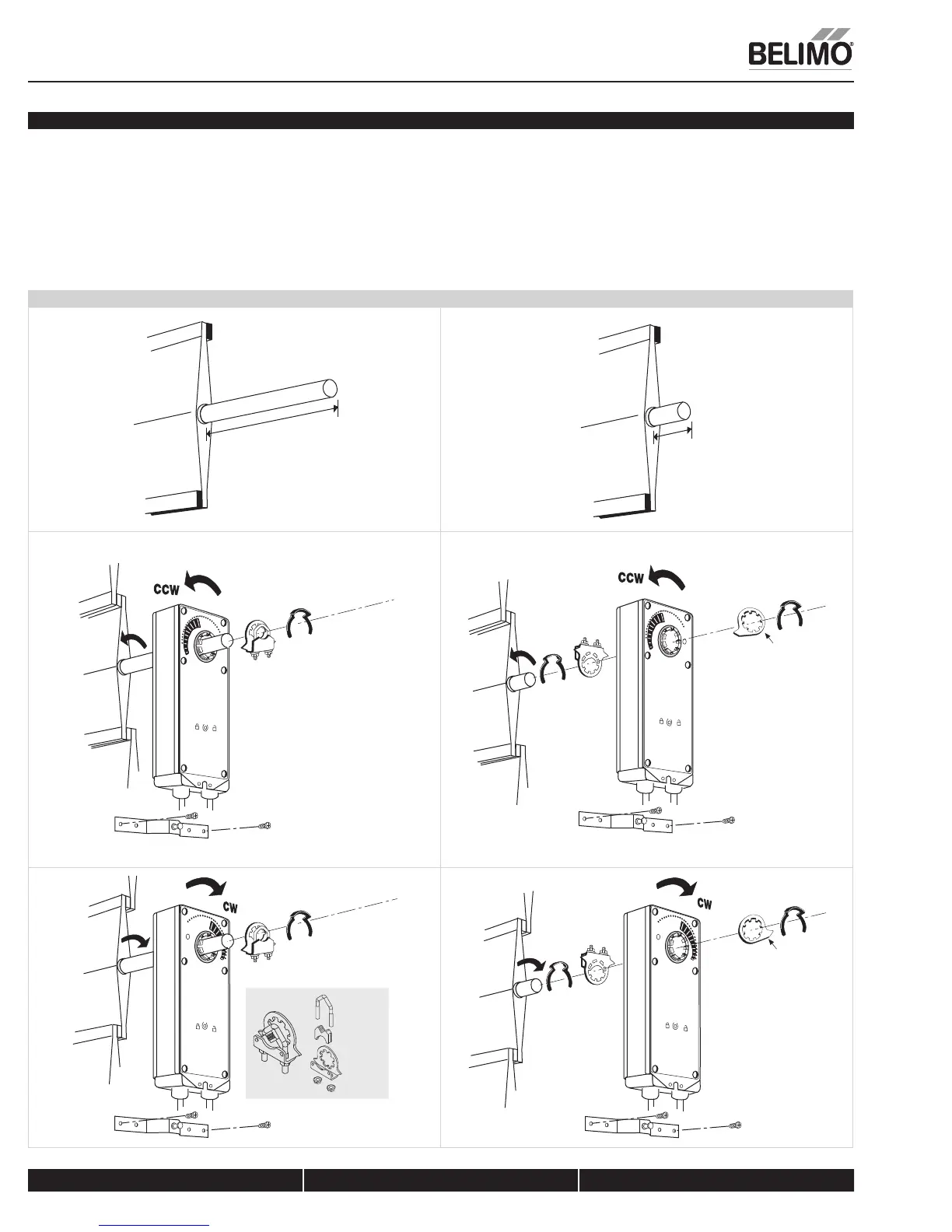 BELIMO®

CCW

CCW

CW

CW