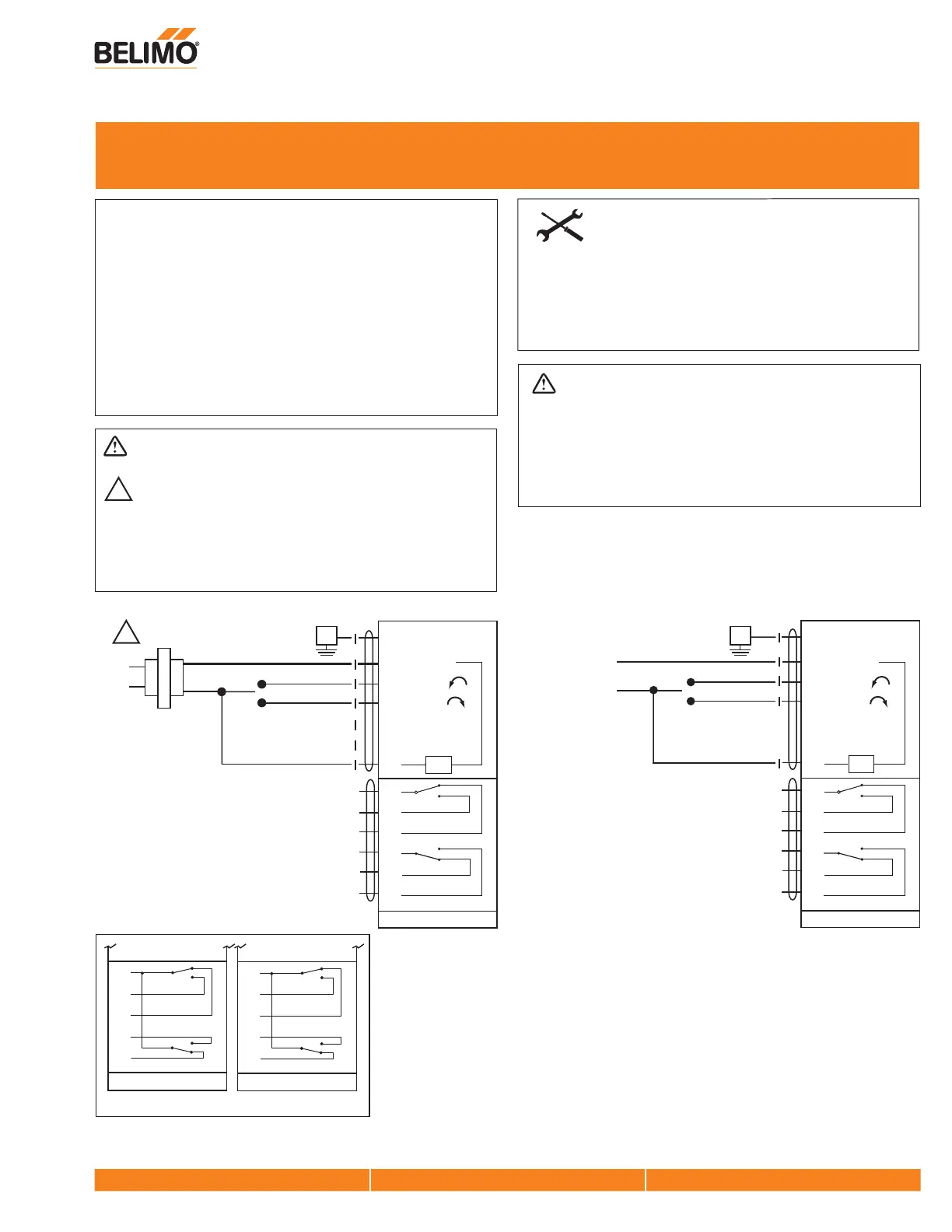 BELIMO®