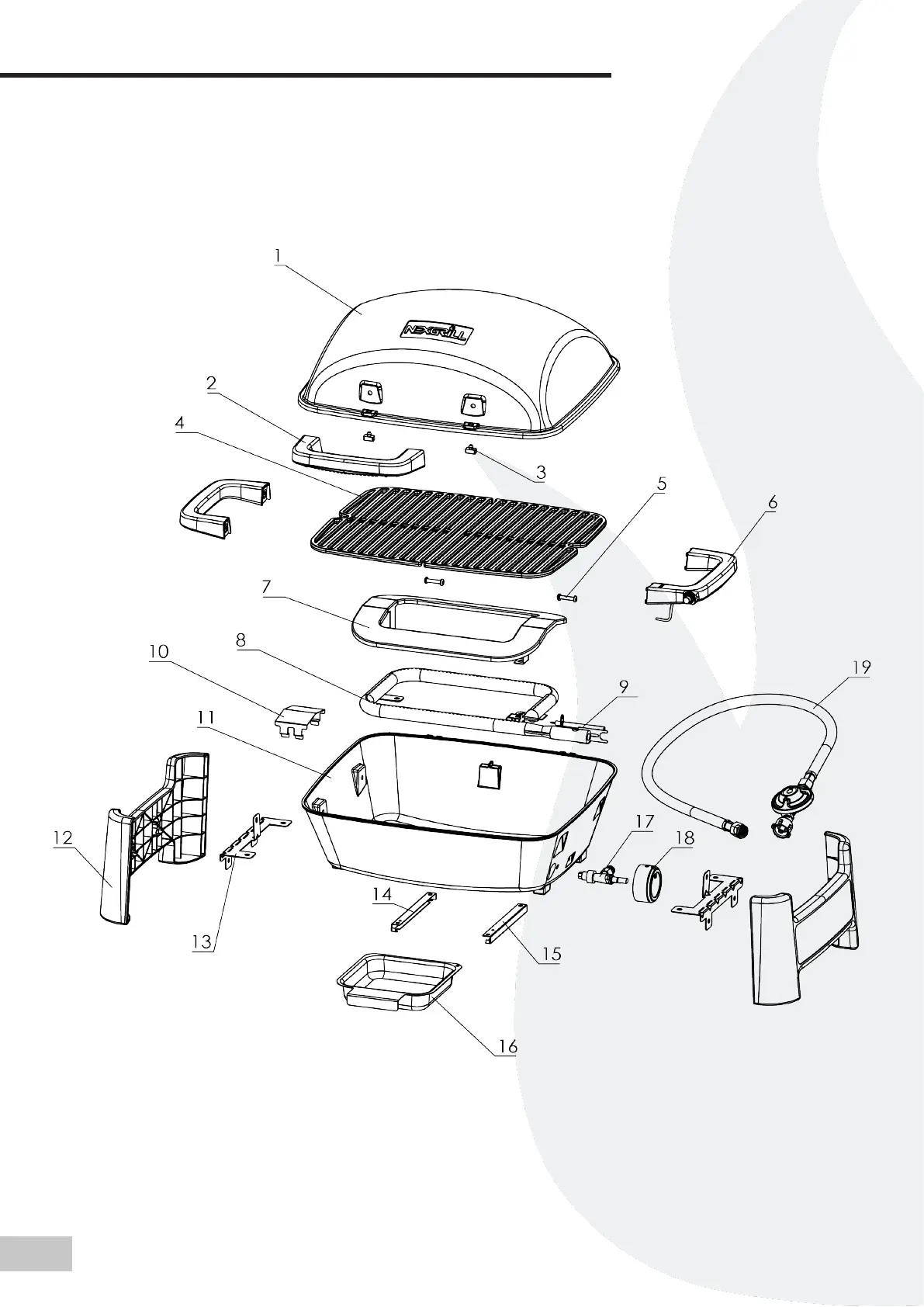 1
NEXGRILL
2
4
3
5
6
7
8
10
9
19
11
12
17
18
13
14
15
16