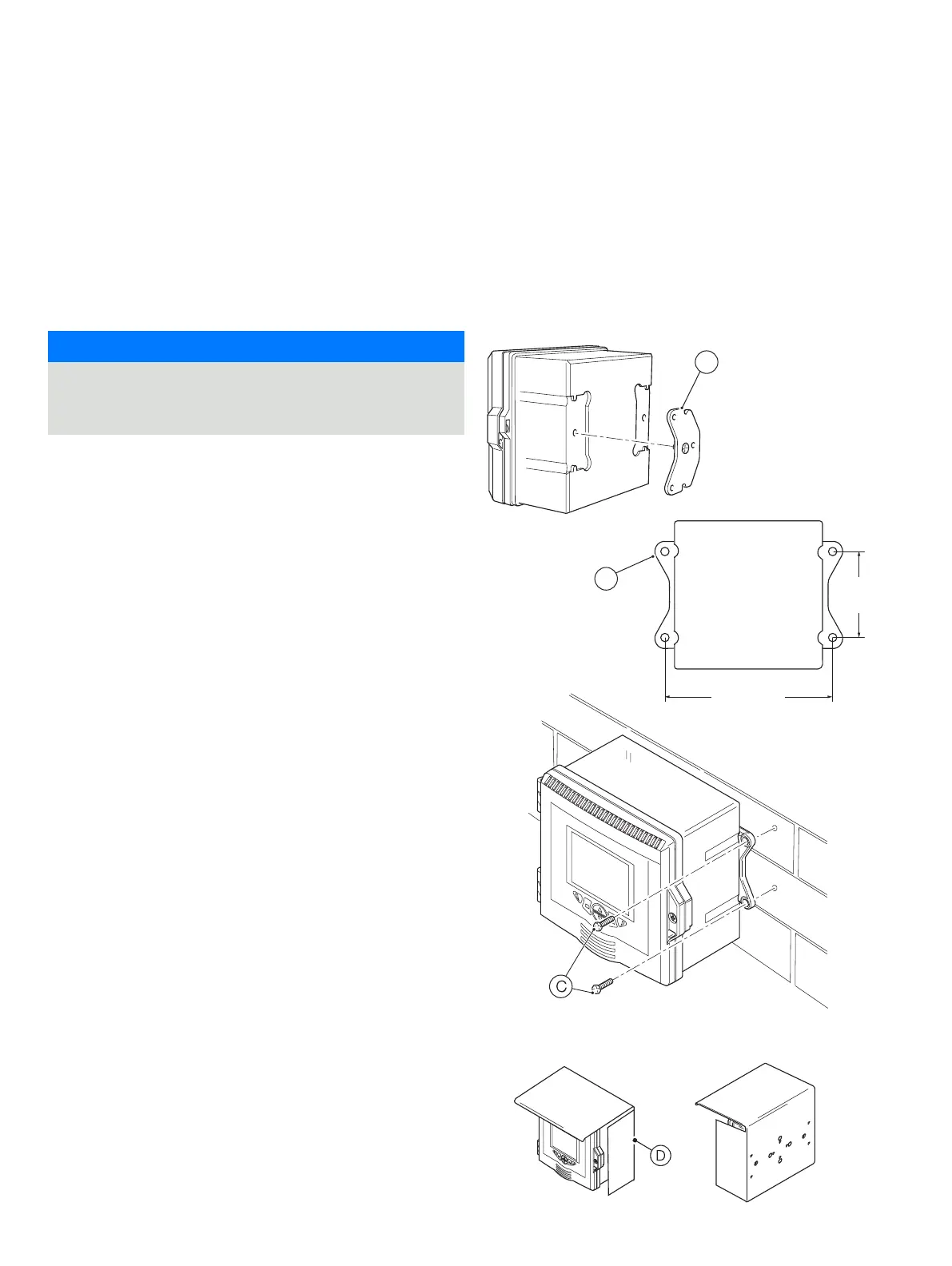 C

D