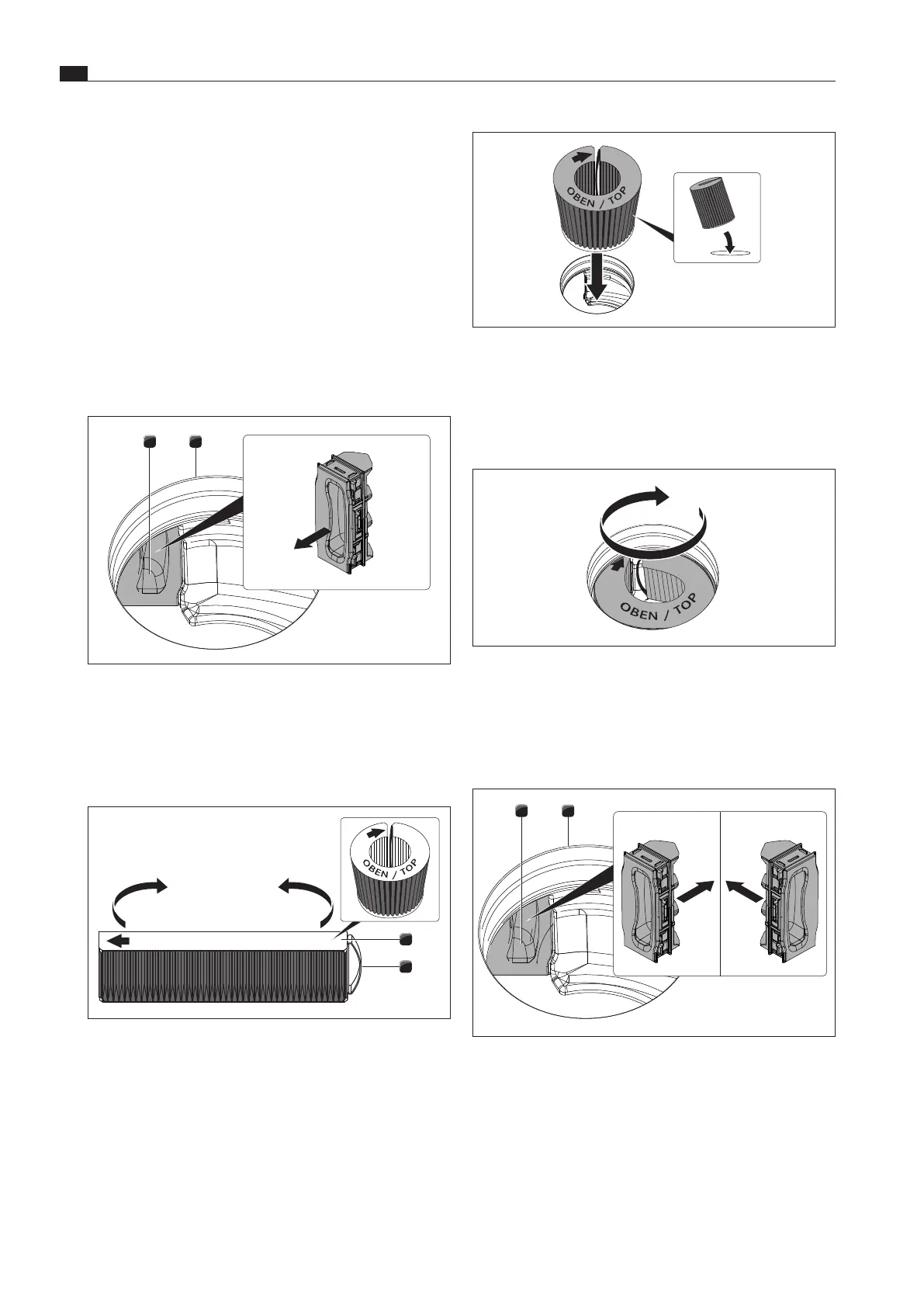 OBEN / TOP

OBEN / TOP

OBEN / TOP