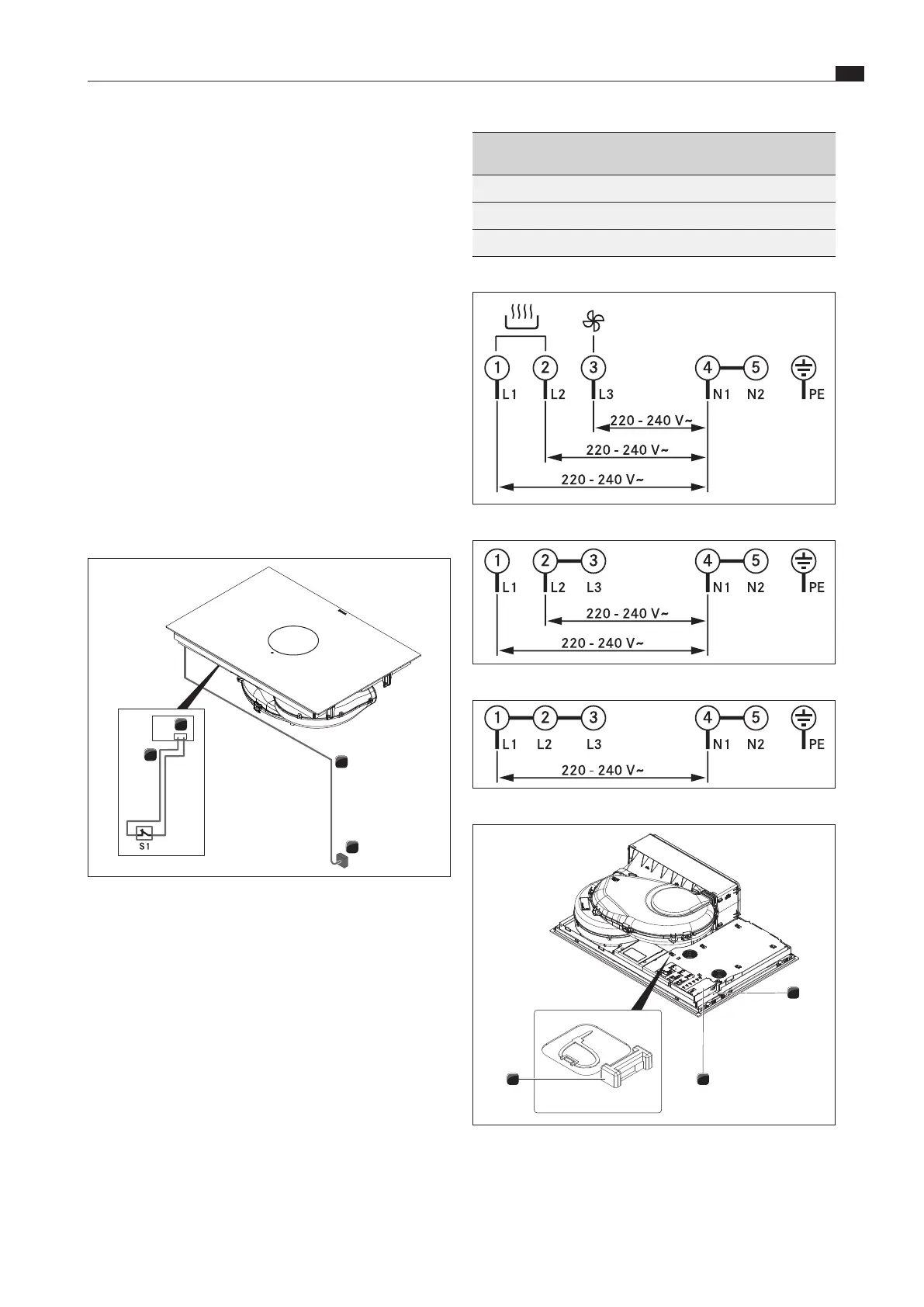 1 2 3 4 5
L1 L2 L3 N1 N2 PE
220 - 240 V~
220 - 240 V~
220 - 240 V~

1 2 3 4 5
L1 L2 L3 N1 N2 PE
220 - 240 V~
220 - 240 V~

1 2 3 4 5
L1 L2 L3 N1 N2 PE
220 - 240 V~

S1