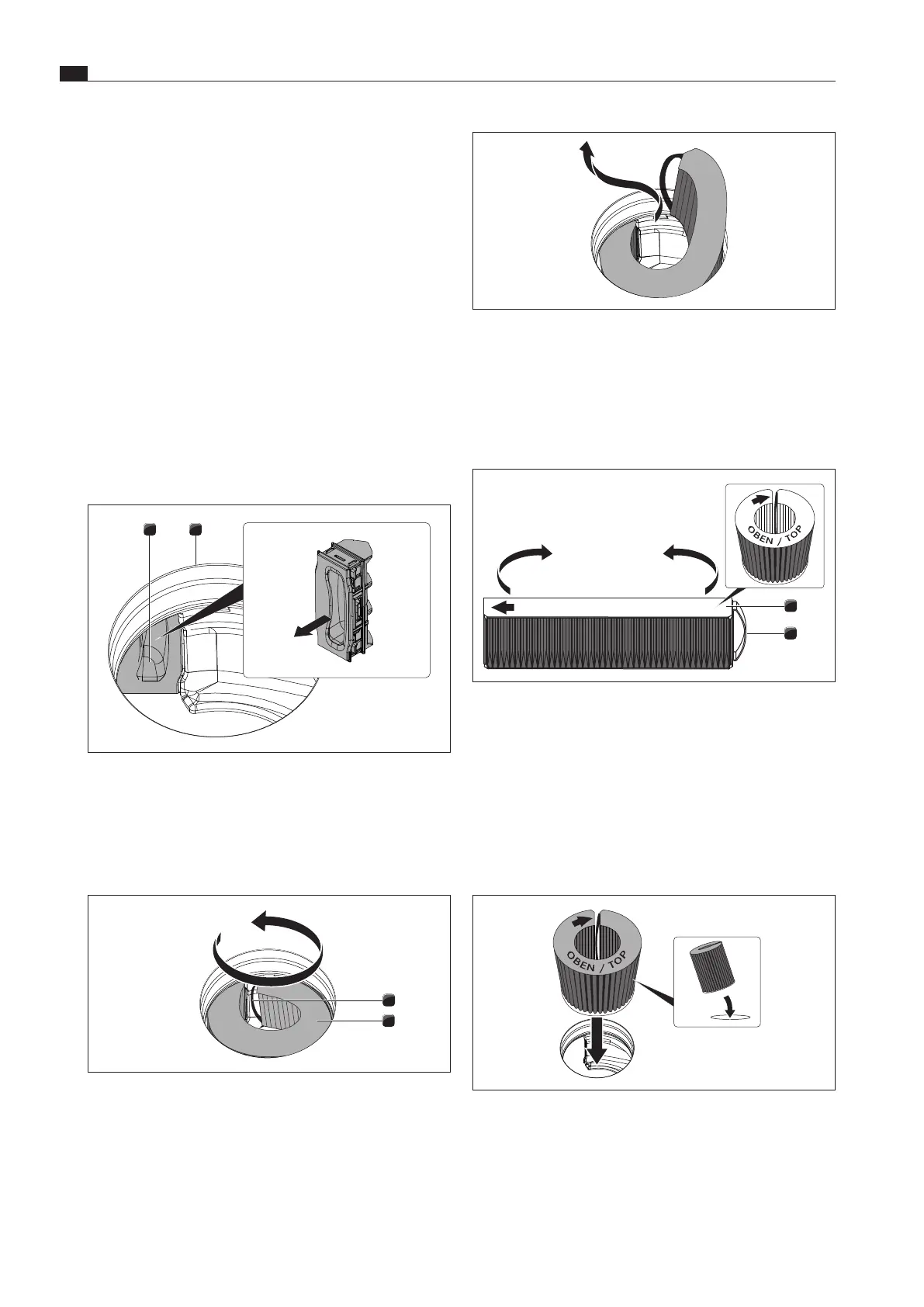 OBEN / TOP

OBEN / TOP