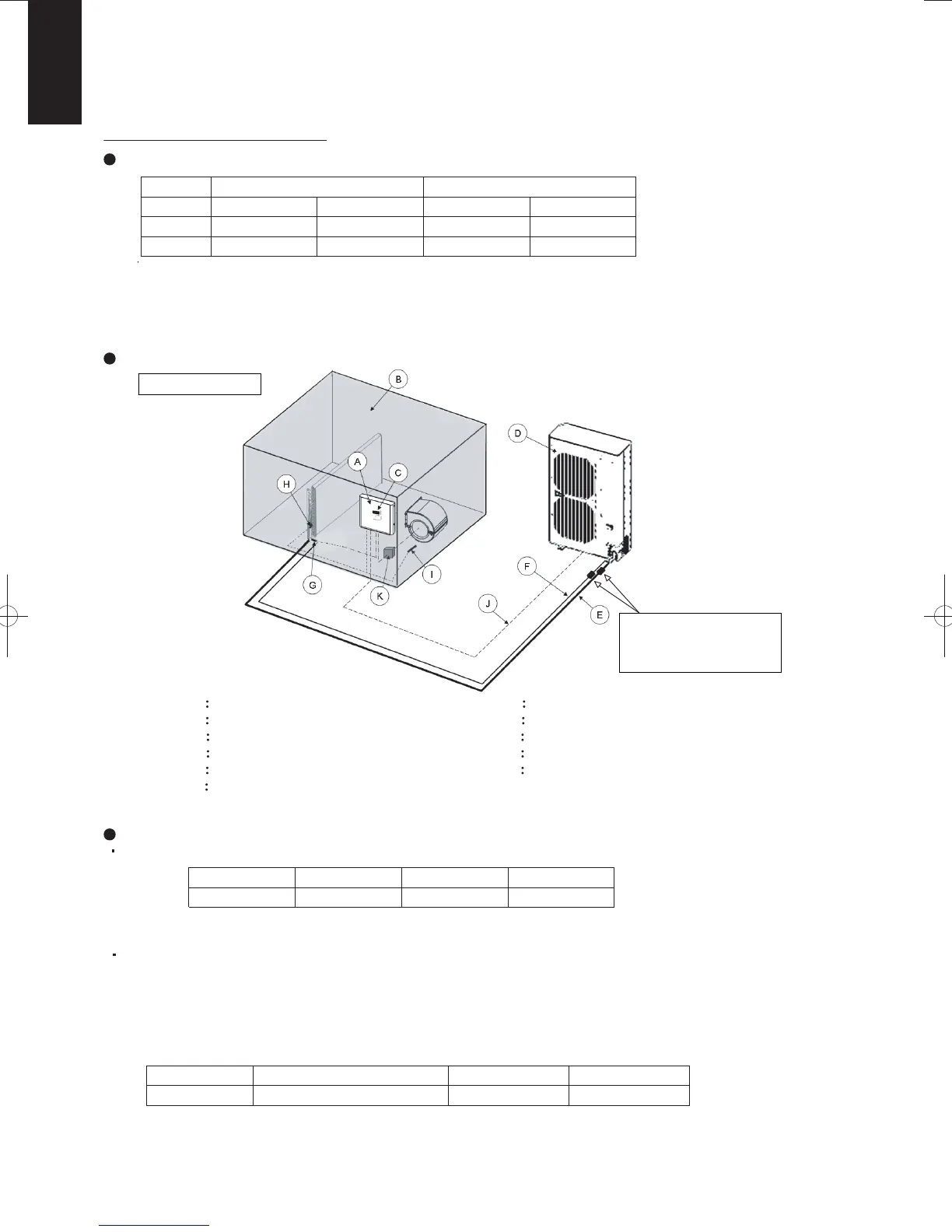 B

D

A

C

H

G

K

I

F

J

E